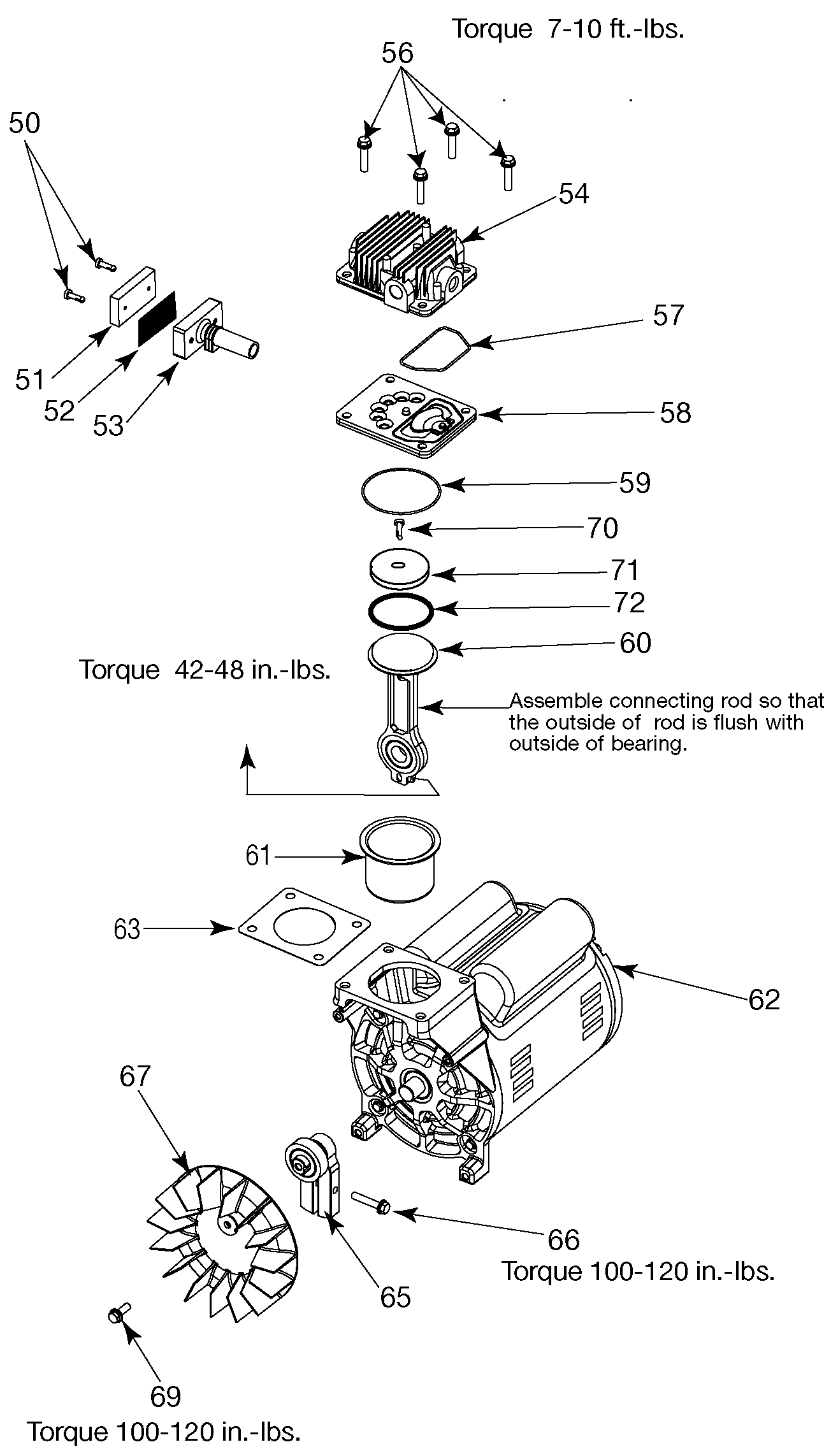 Torque 7-10 ft.-lbs.

56

50

54

57

51

52

53

58

59

70

71

72

60

Torque 42-48 in.-lbs.

Assemble connecting rod so that the outside of rod is flush with outside of bearing.

61

63

62

67

66

Torque 100-120 in.-lbs.

65

69

Torque 100-120 in.-lbs.