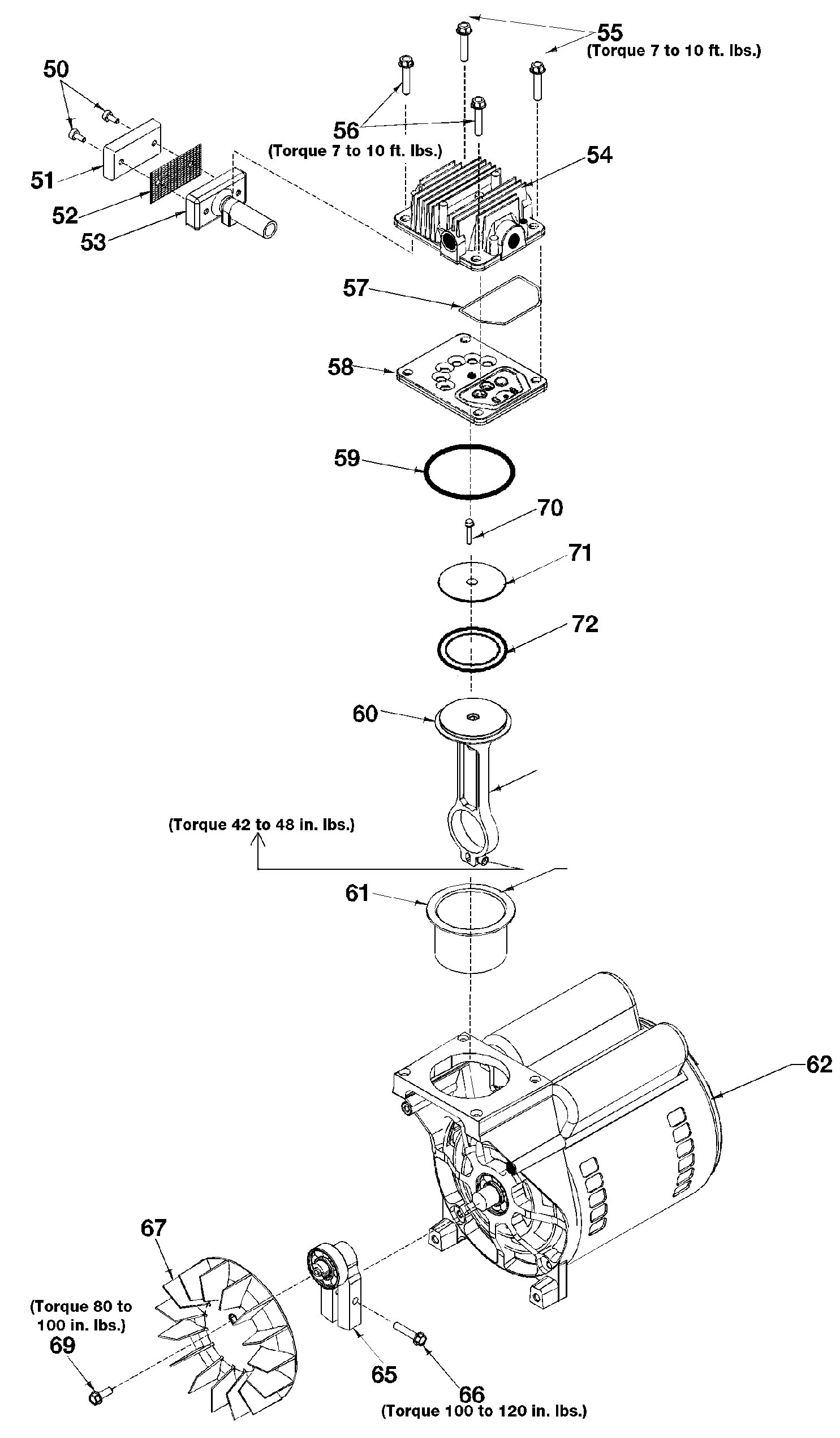 55
(Torque 7 to 10 ft. lbs.)

50

56
(Torque 7 to 10 ft. lbs.)

54

51

52

53

57

58

59

70

71

72

60

(Torque 42 to 48 in. lbs.)

61

62

67

(Torque 80 to 100 in. lbs.)

69

65

66
(Torque 100 to 120 in. lbs.)