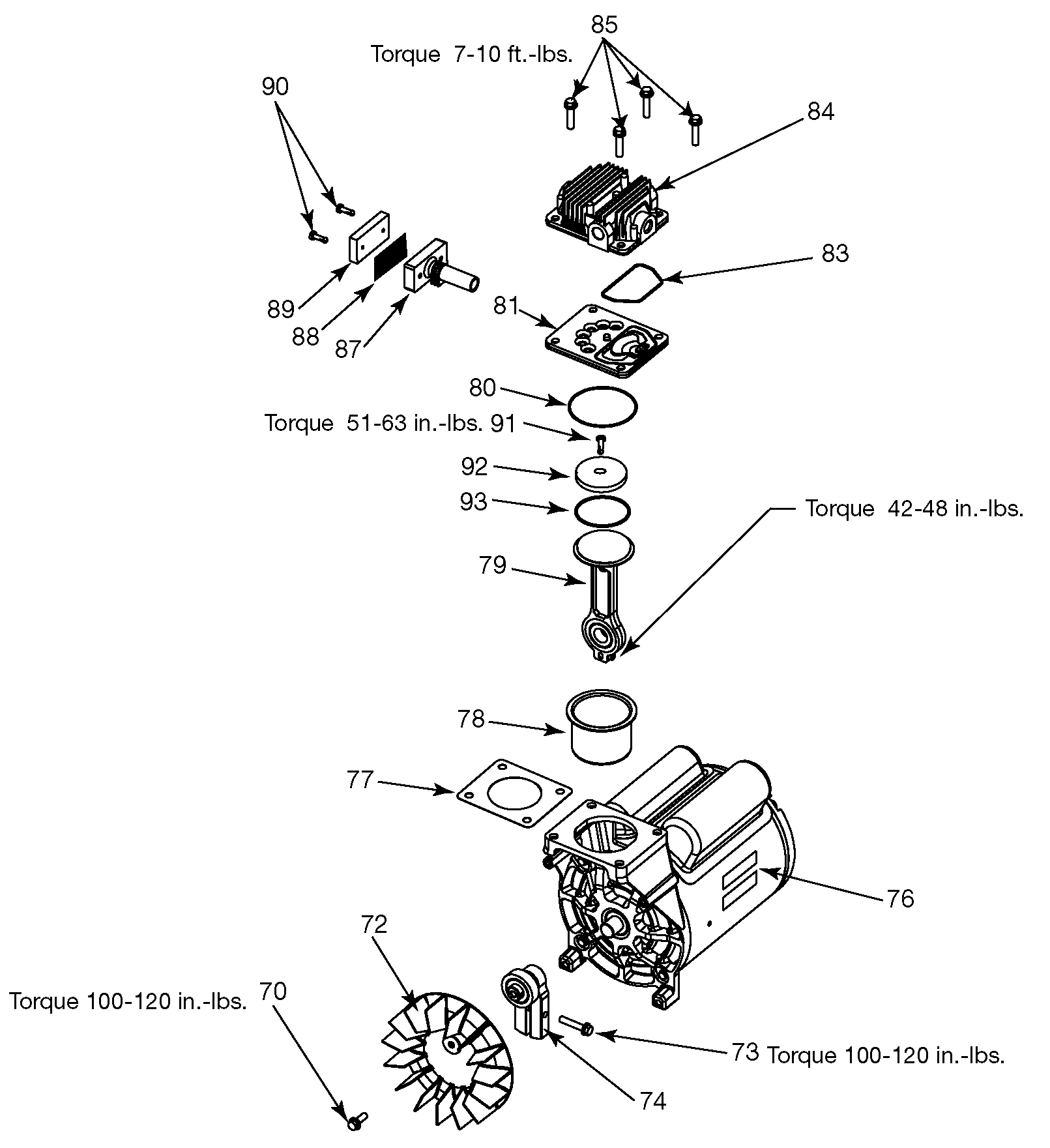 85
Torque 7-10 ft.-lbs.
90
84
83
89
88
87
81
80
Torque 51-63 in.-lbs. 91
92
93
Torque 42-48 in.-lbs.
79
78
77
76
72
Torque 100-120 in.-lbs. 70
73 Torque 100-120 in.-lbs.
74