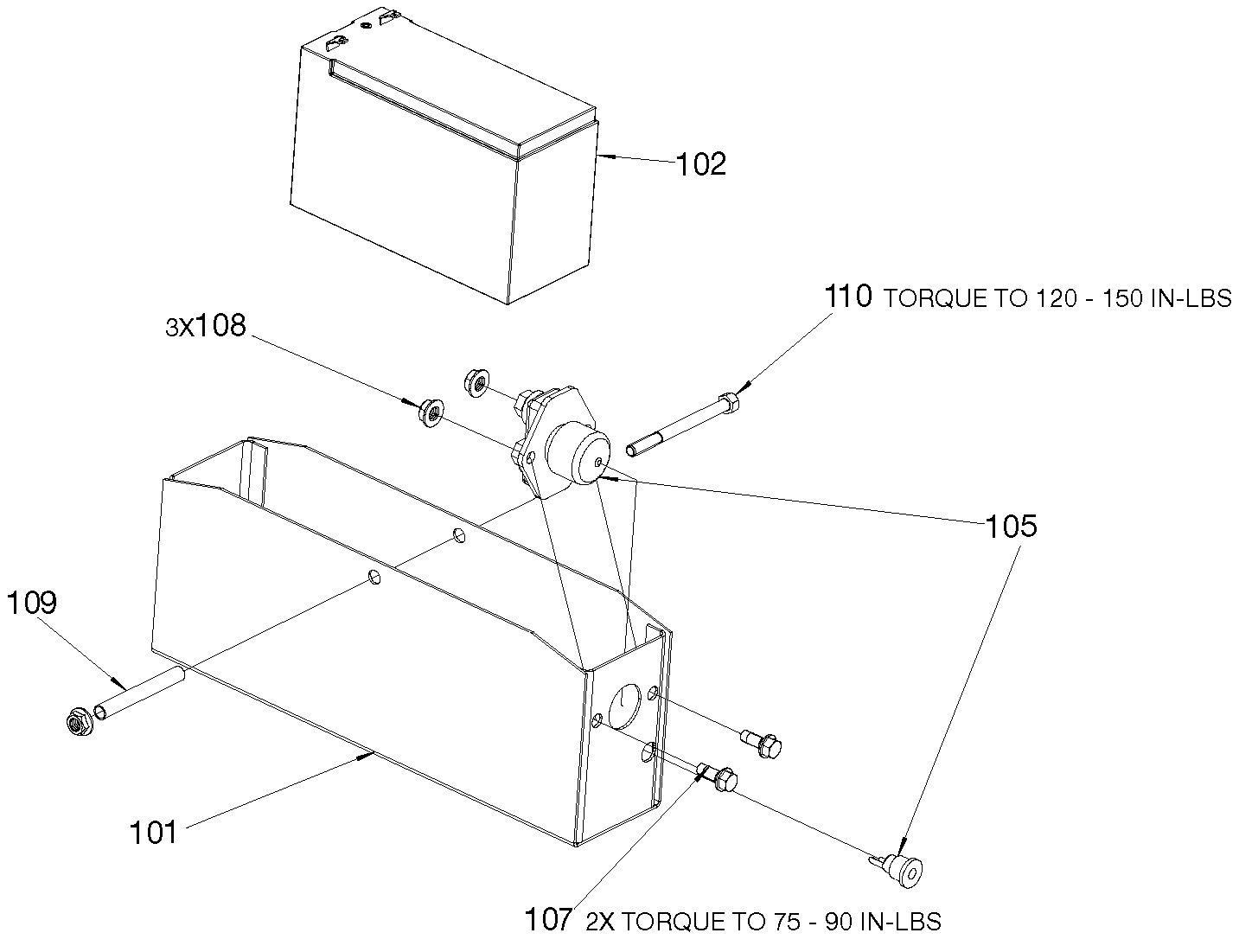 102

110 TORQUE TO 120 - 150 IN-LBS

3X108

105

109

101

107 2X TORQUE TO 75 - 90 IN-LBS