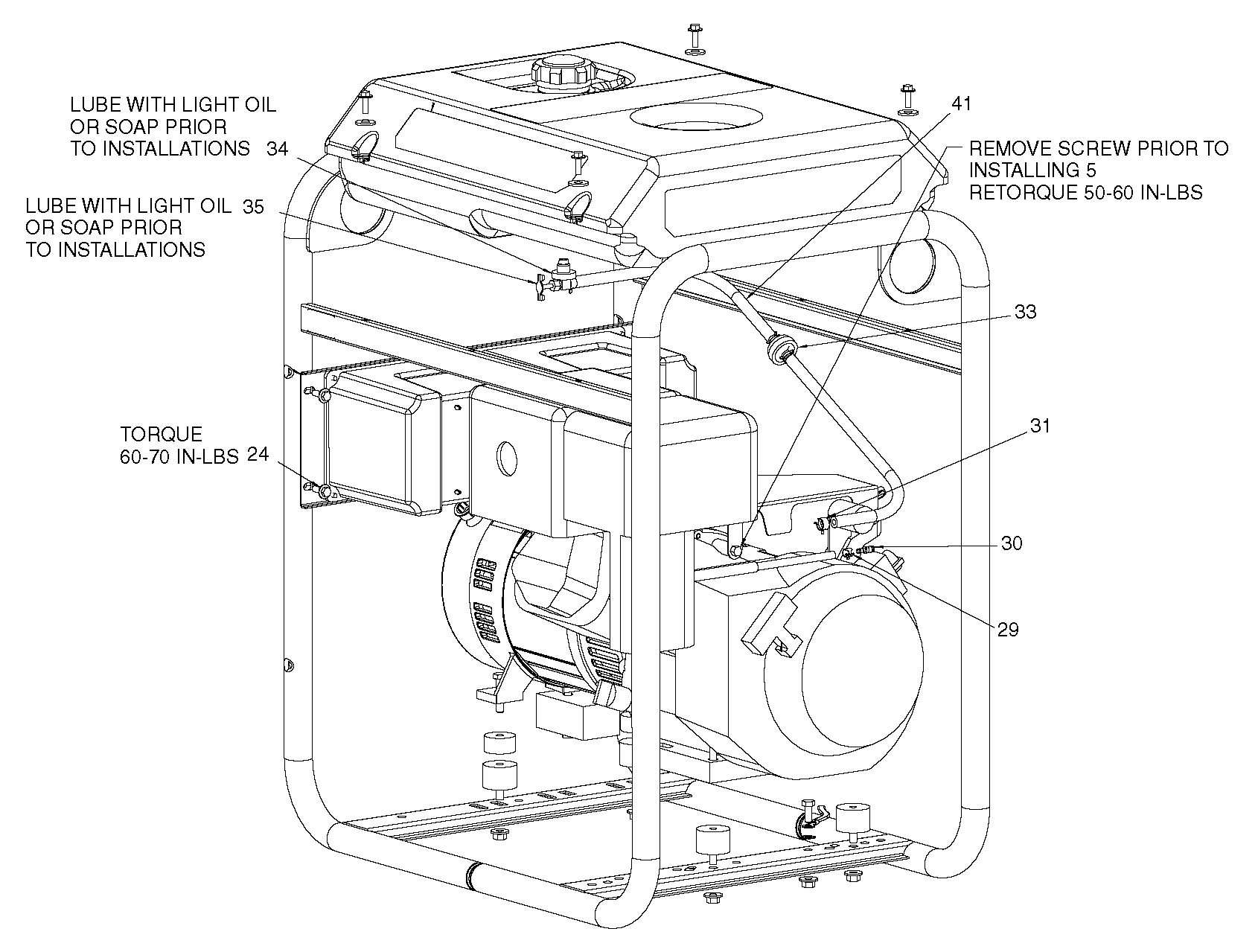 LUBE WITH LIGHT OIL
OR SOAP PRIOR
TO INSTALLATIONS 34

LUBE WITH LIGHT OIL 35
OR SOAP PRIOR
TO INSTALLATIONS

41

REMOVE SCREW PRIOR TO
INSTALLING 5
RETORQUE 50-60 IN-LBS

33

TORQUE
60-70 IN-LBS 24

31

30

29