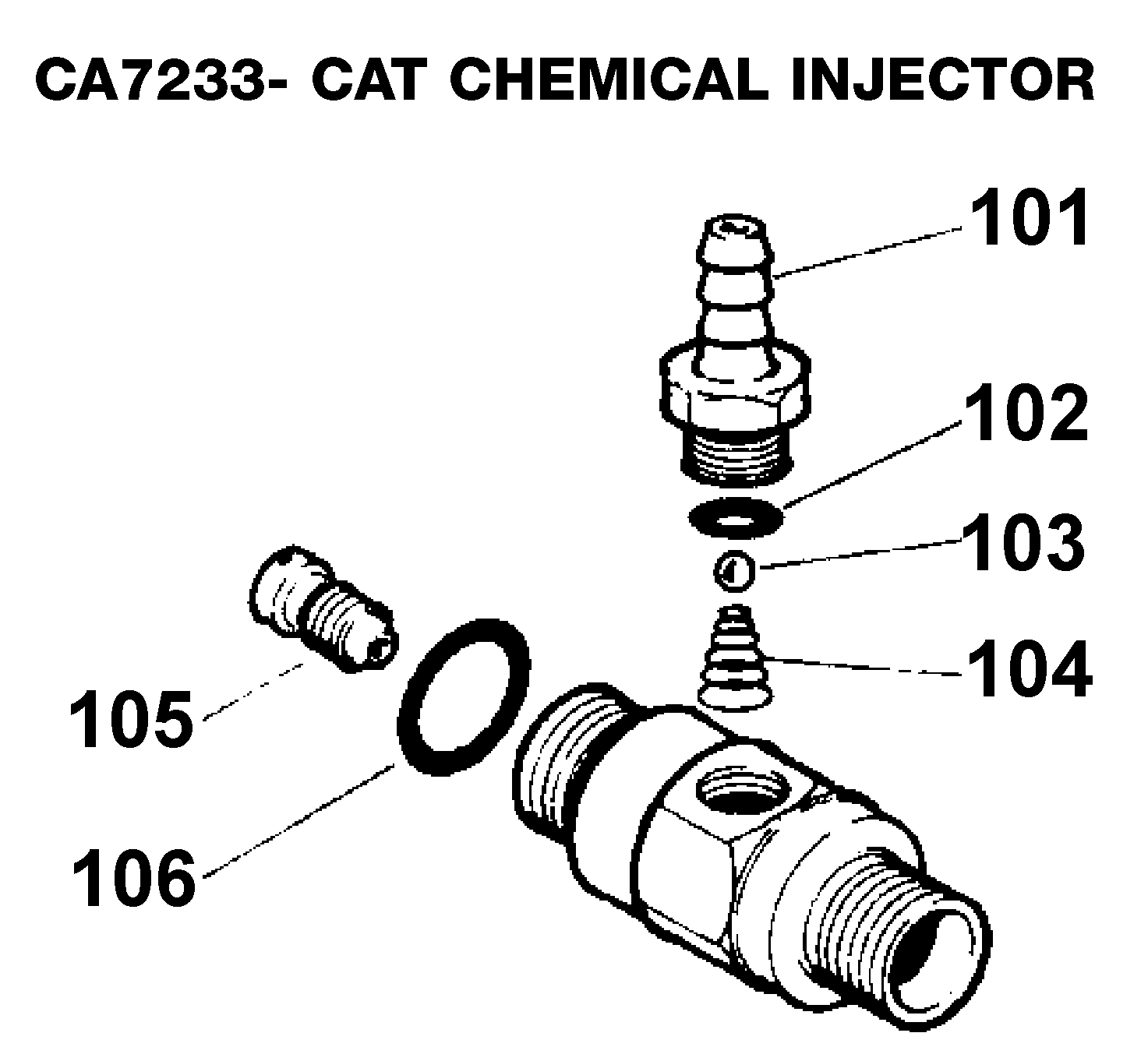 CA7233- CAT CHEMICAL INJECTOR

101

102

103

104

105

106