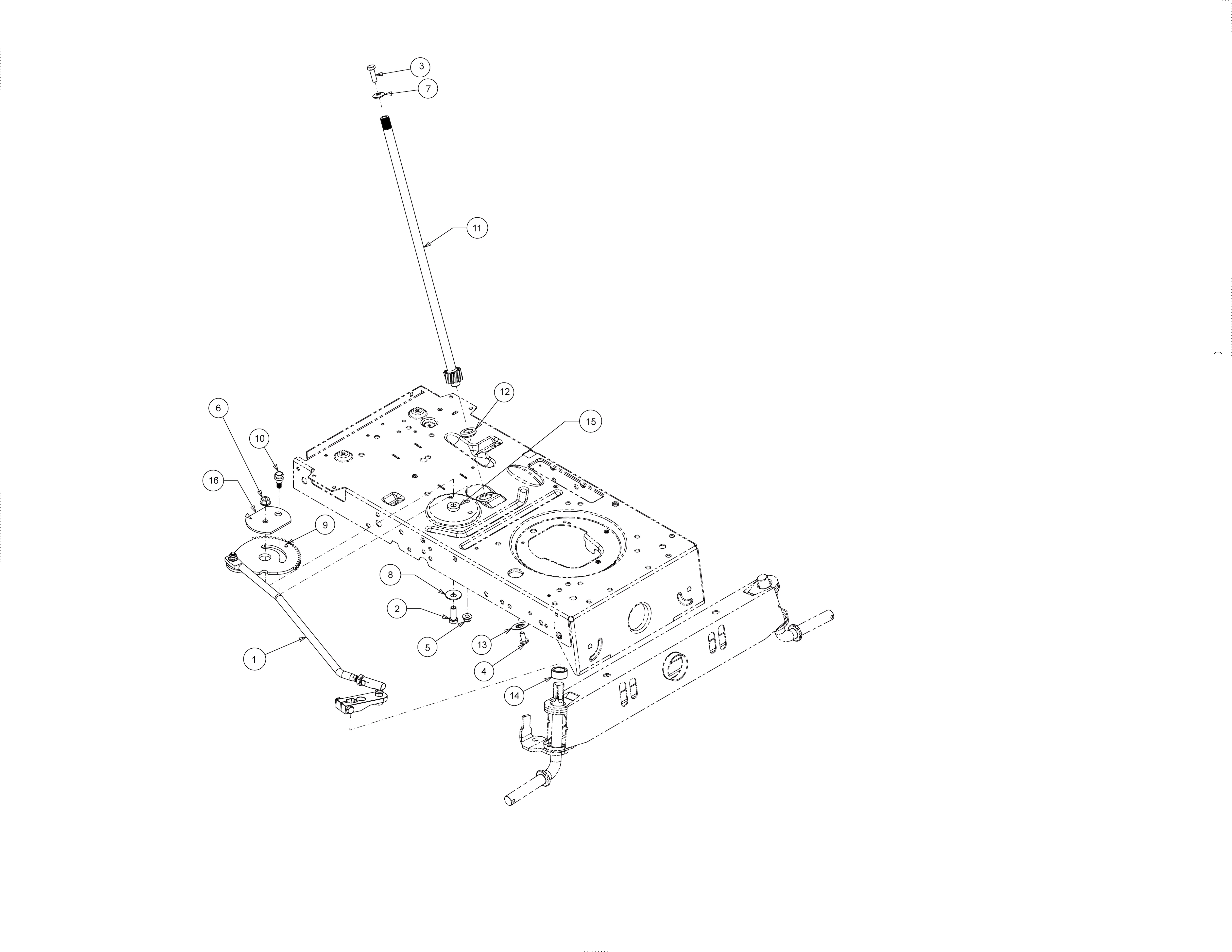 3
7
11
12
15
6
10
16
9
8
2
5
13
4
1
14