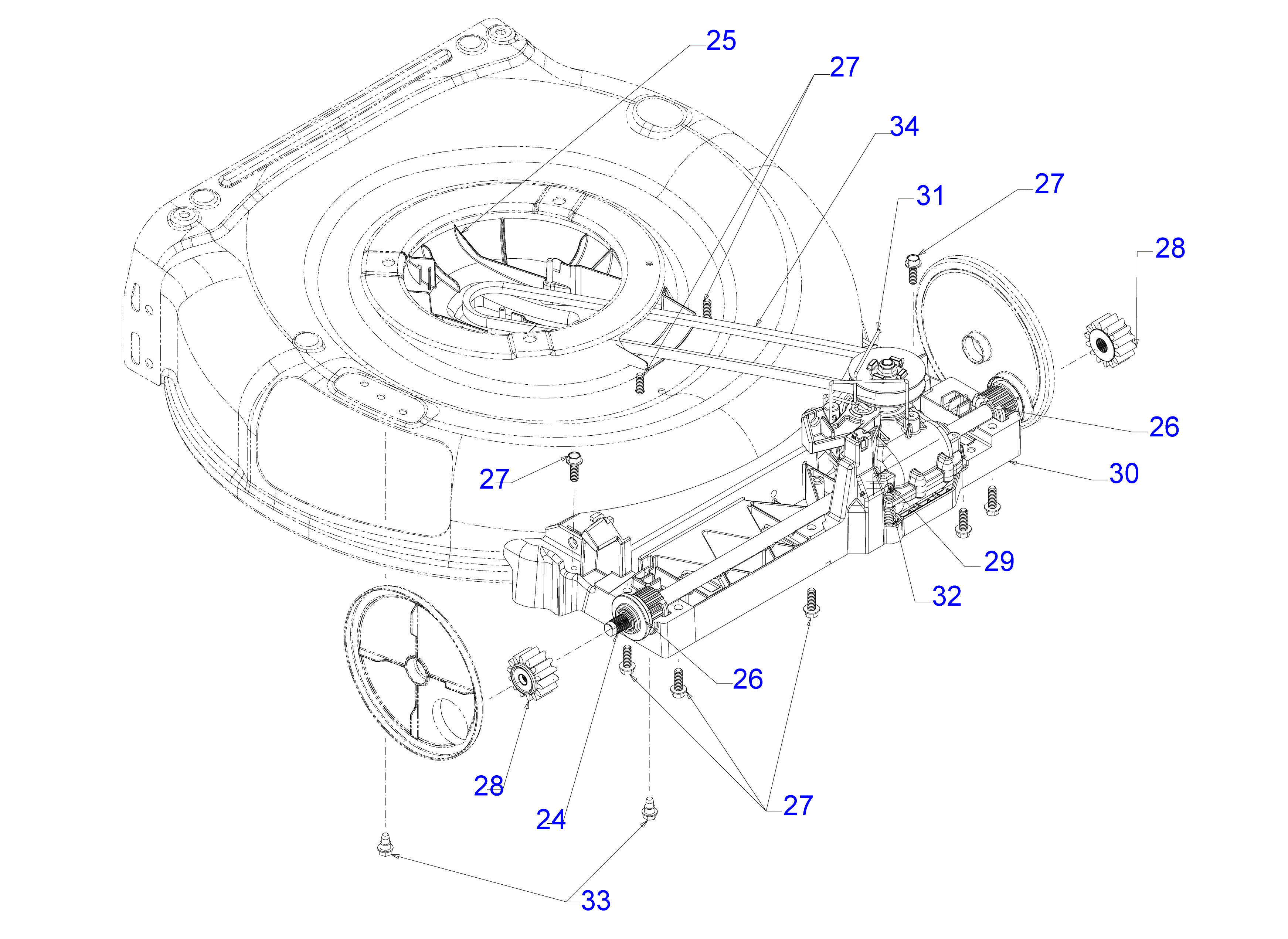 25
27
34
31
27
28
26
30
27
29
32
26
28
24
27
33