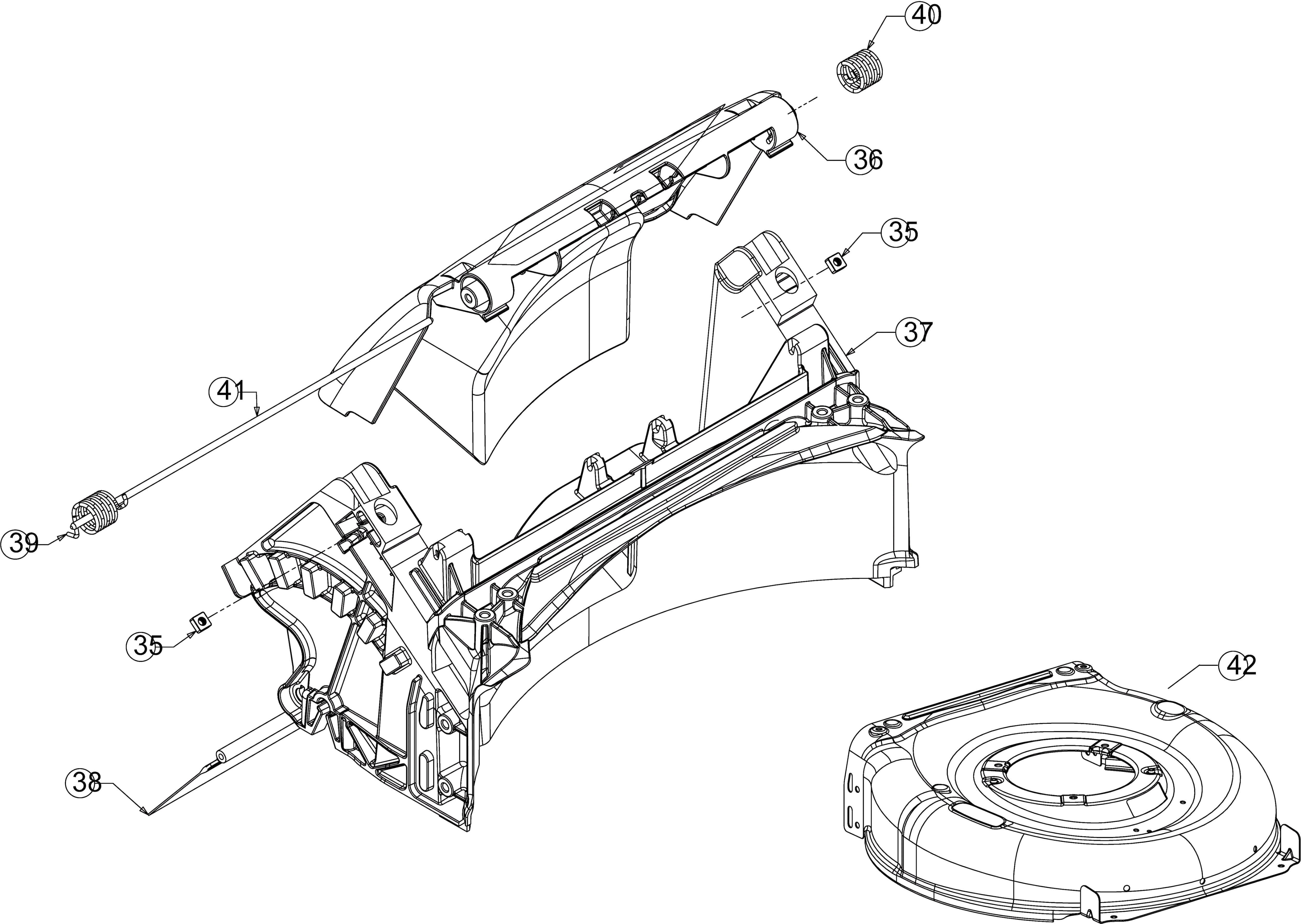 40
36
35
37
41
39
35
42
38