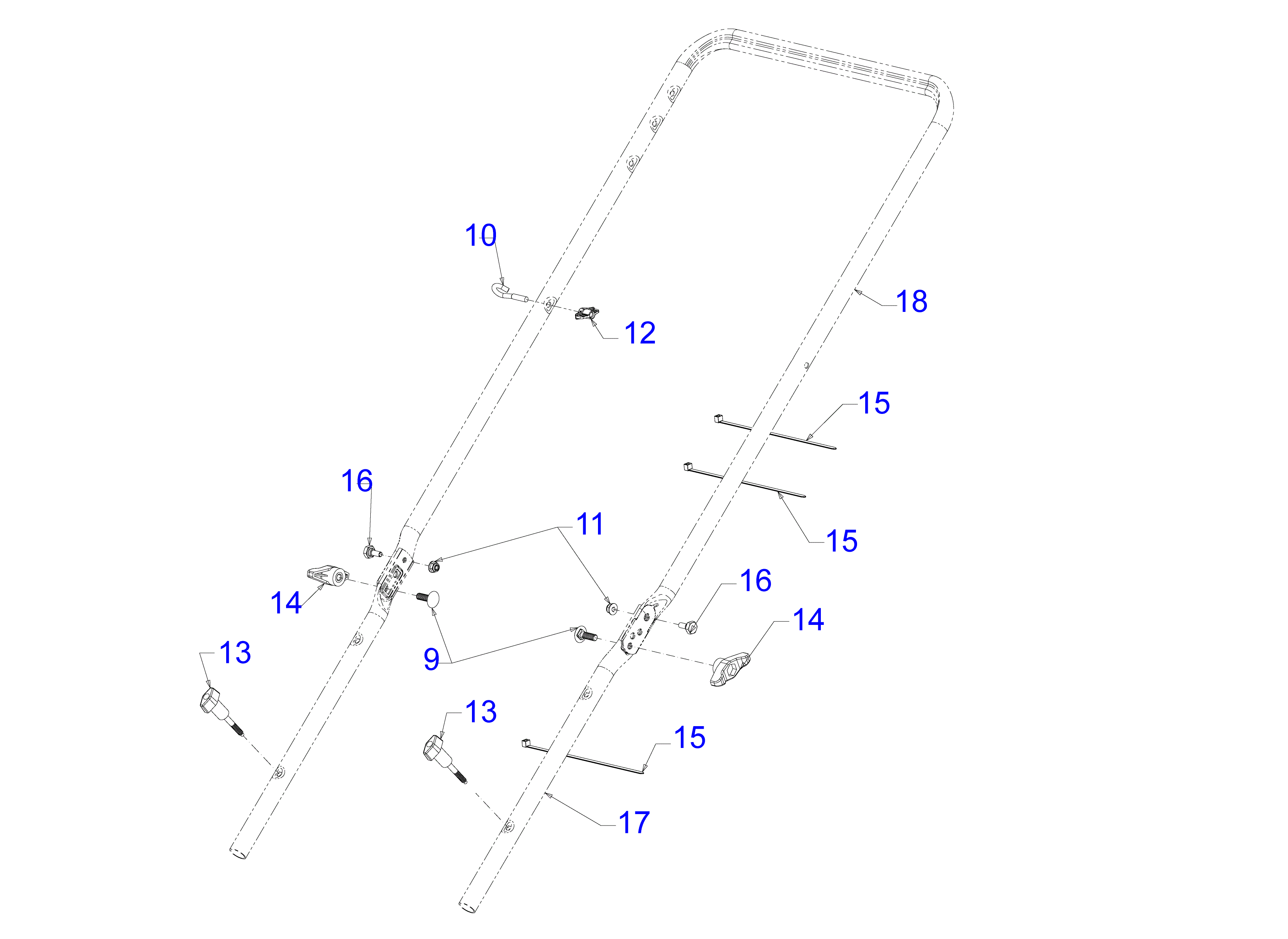 10
18
12
15
16
11
15
16
14
14
13
9
13
15
17