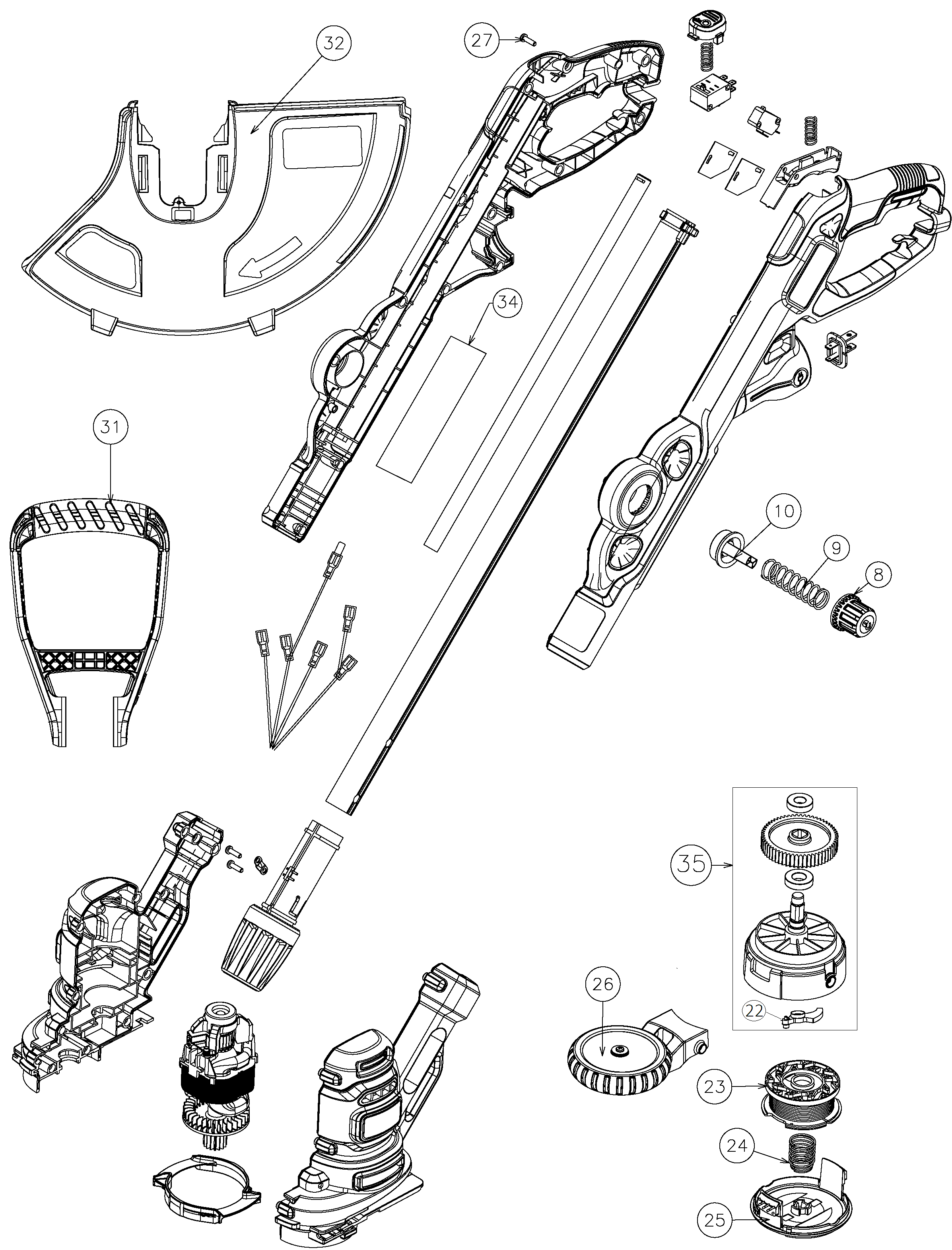 32

27

34

31

10

9

8

35

22

26

23

24

25