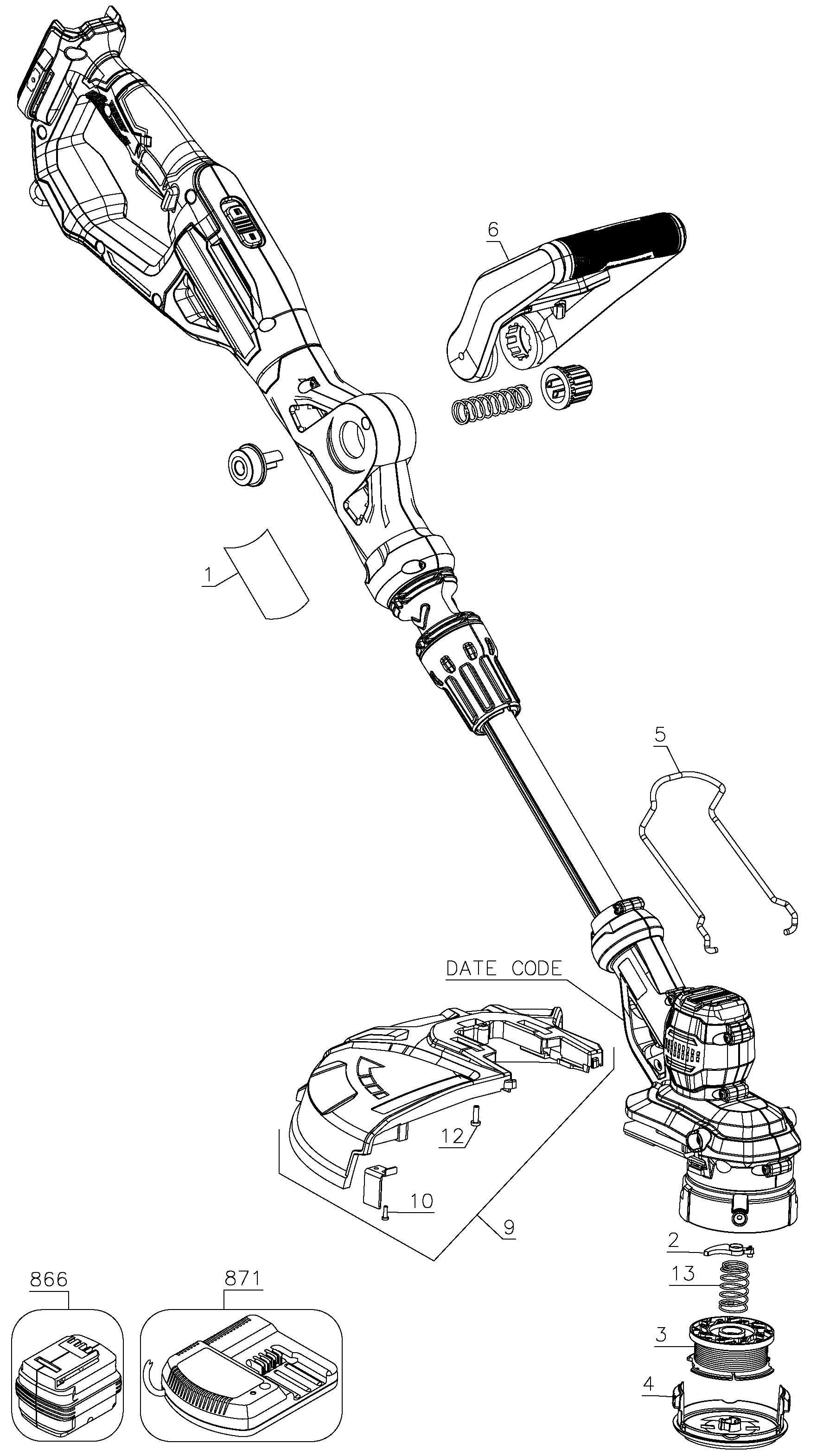 6

1

5

DATE CODE

12

10

9

2

13

3

4

866

871