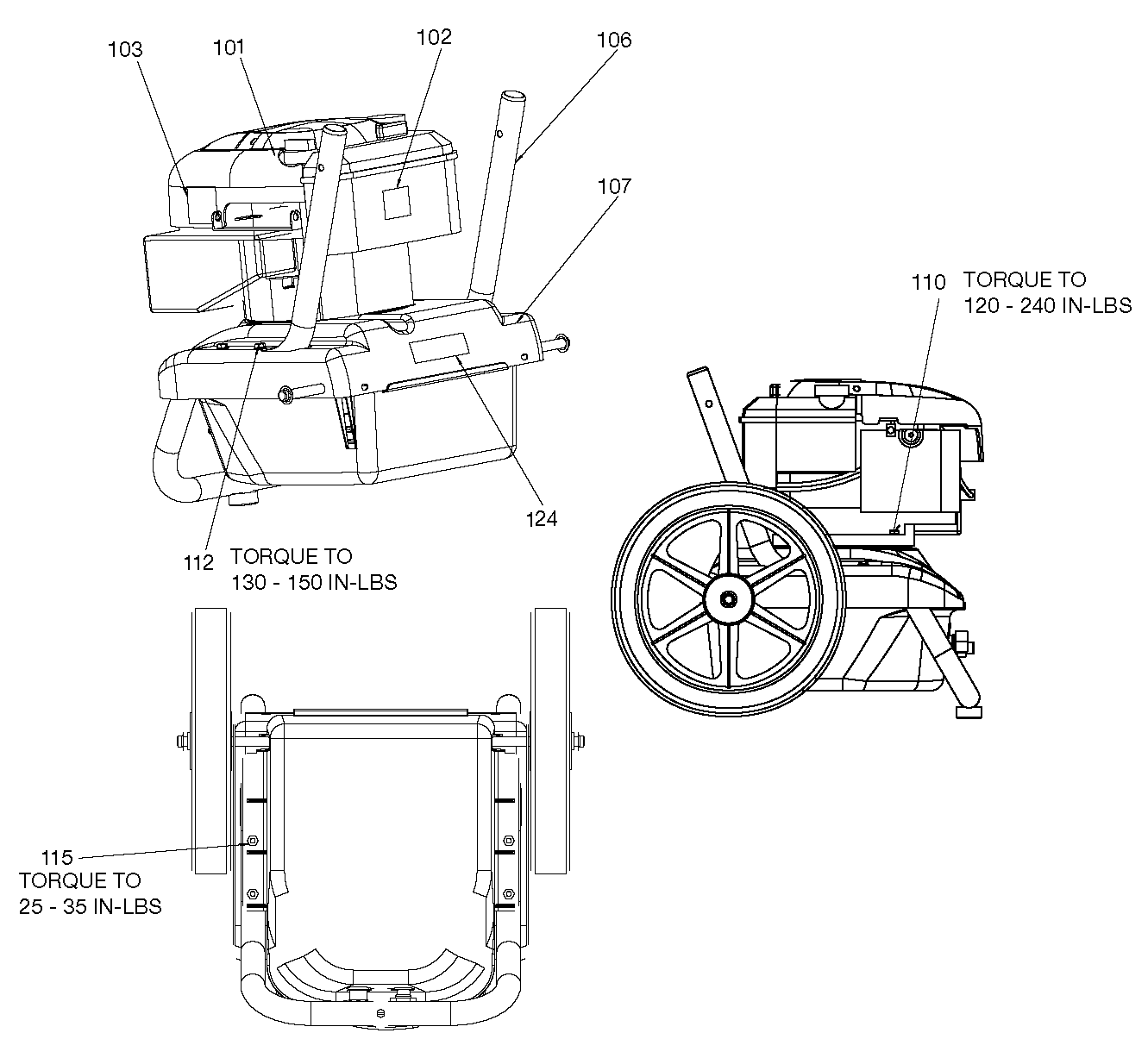 103
101
102
106
107
110 TORQUE TO 120 - 240 IN-LBS
124
112 TORQUE TO 130 - 150 IN-LBS
115
TORQUE TO
25 - 35 IN-LBS