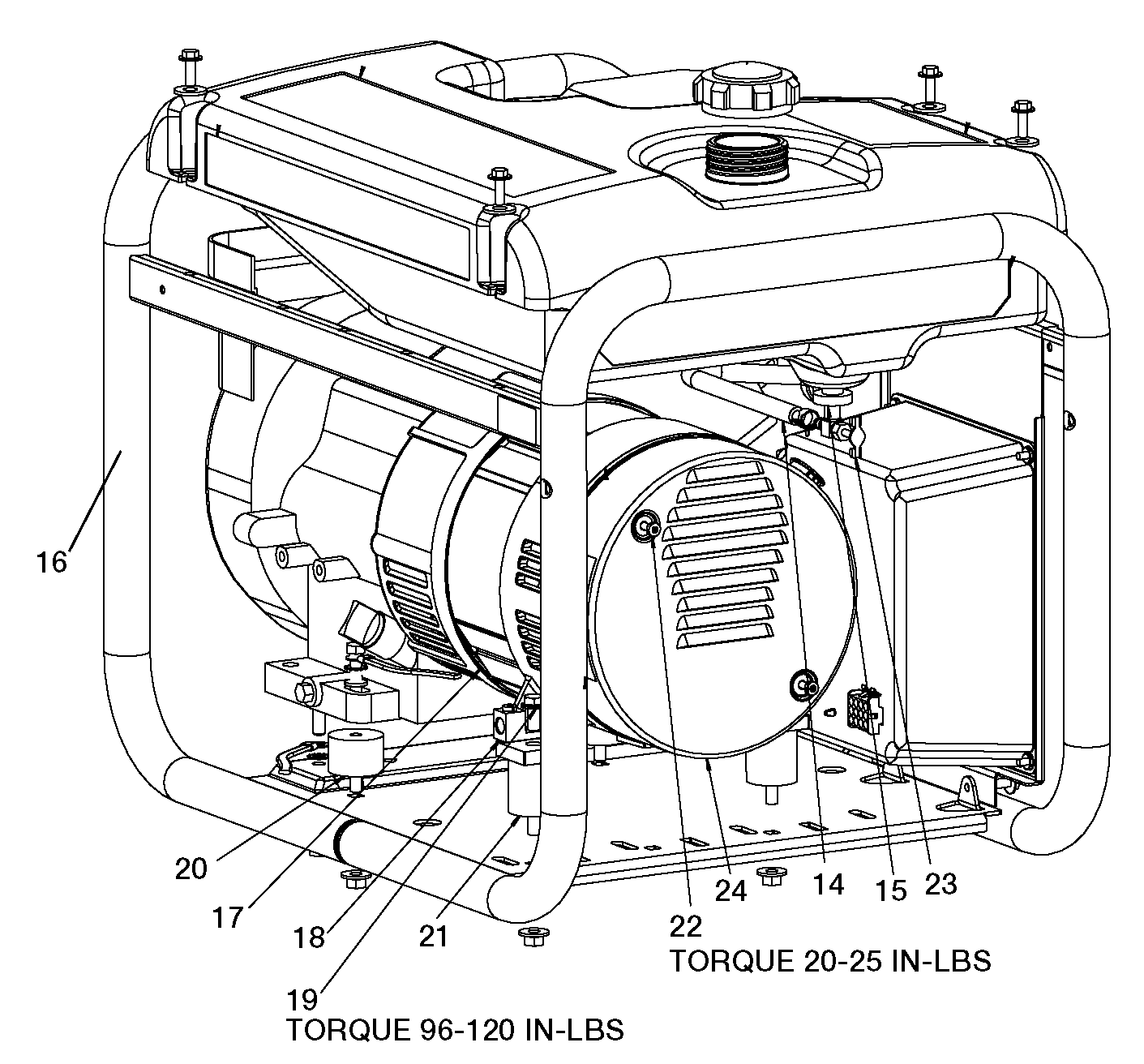 16

20

17

18

19
TORQUE 96-120 IN-LBS

21

22
TORQUE 20-25 IN-LBS

24

14

15

23