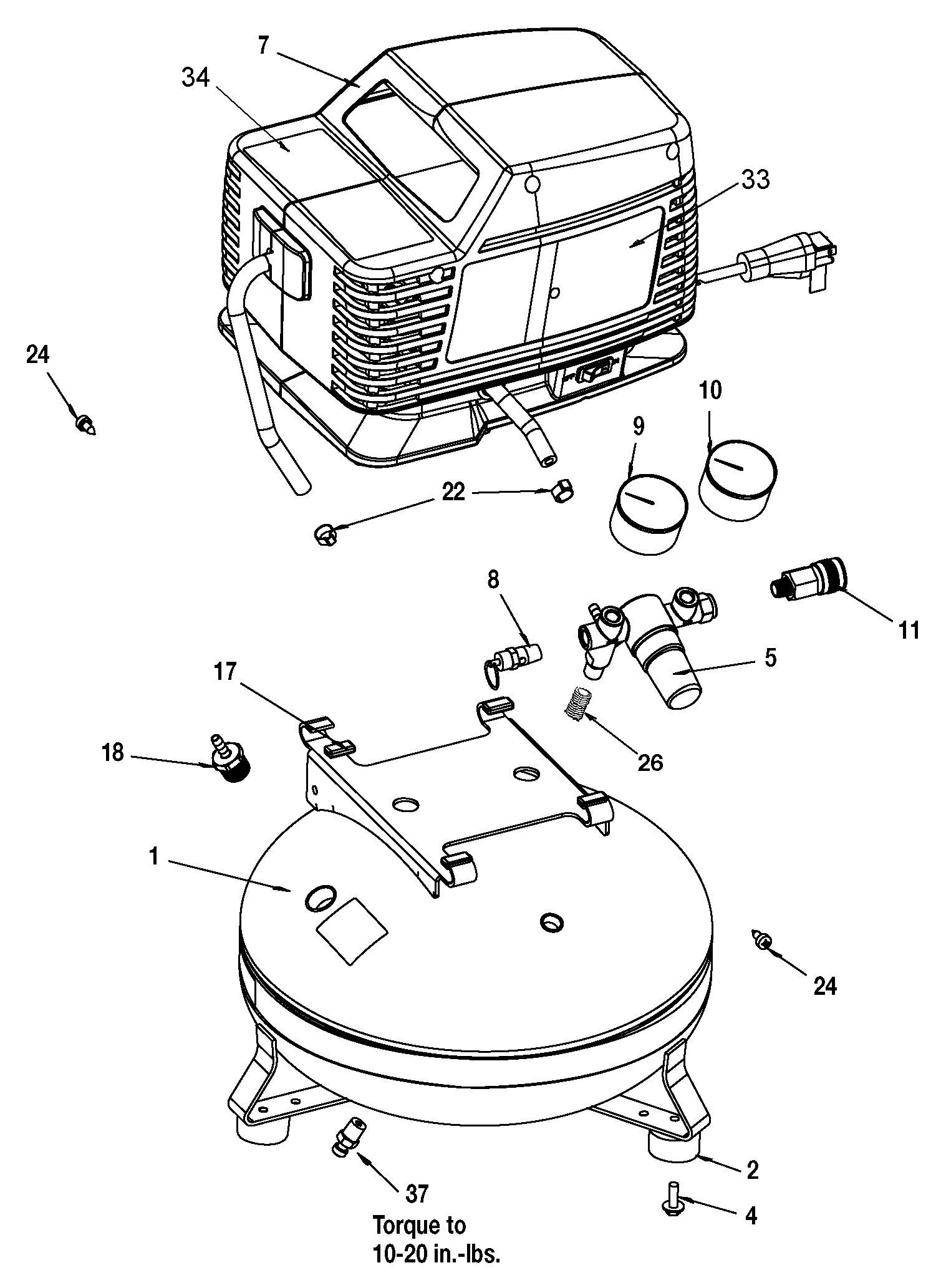 7
34
33
24
10
9
22
8
11
5
17
26
18
1
24
2
37
4
Torque to 10-20 in.-lbs.