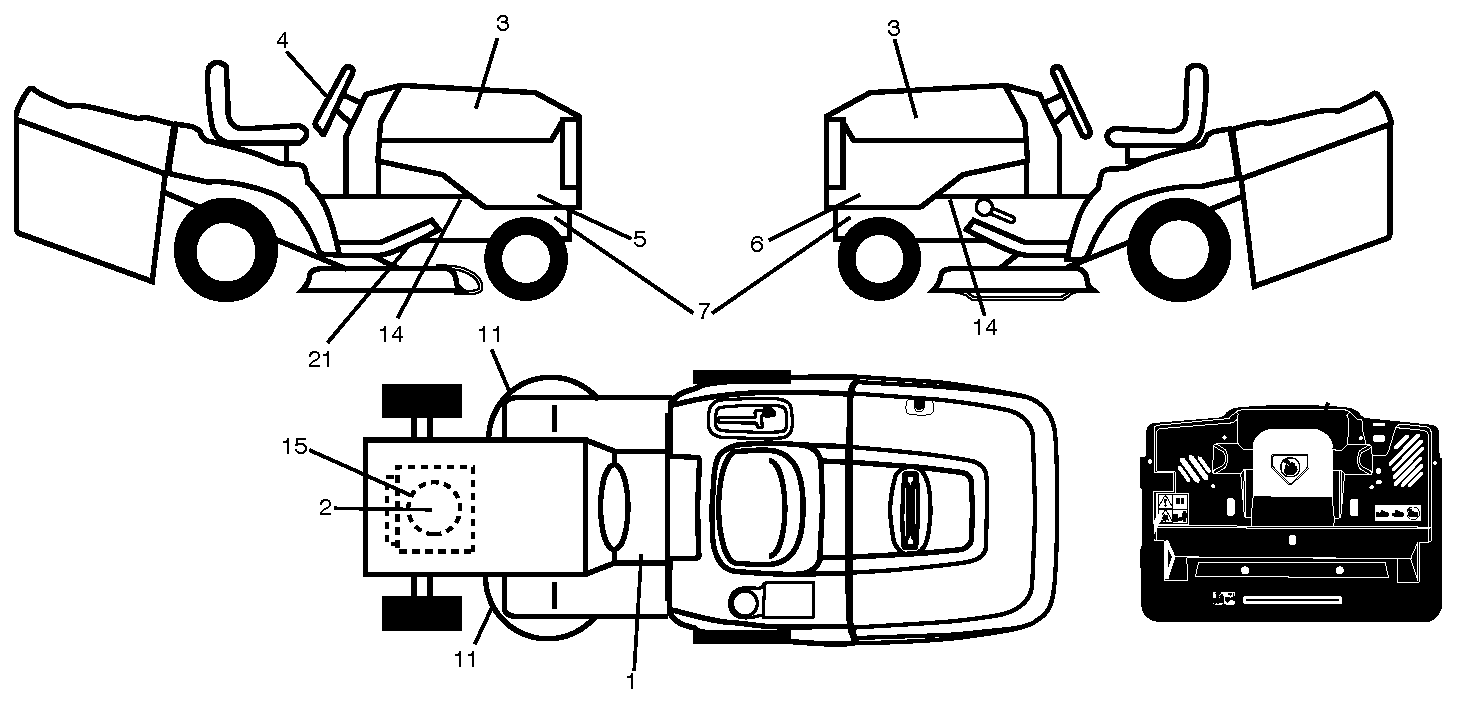 4
3
3
5
6
7
21
14
14
11
15
2
11
1