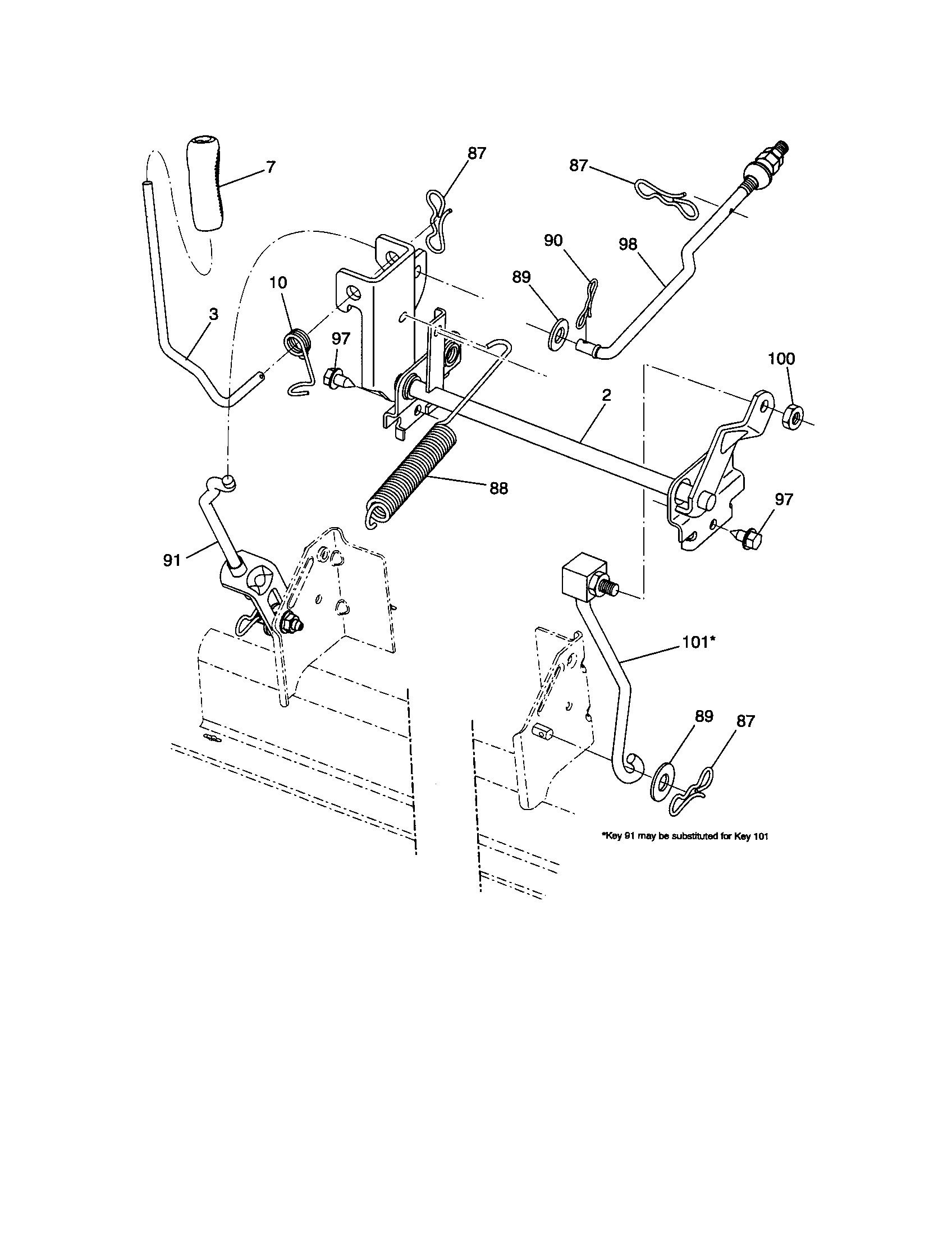 7
87
87
90
98
89
10
3
97
100
2
88
97
91
101*
89
87
*Key 91 may be substituted for Key 101