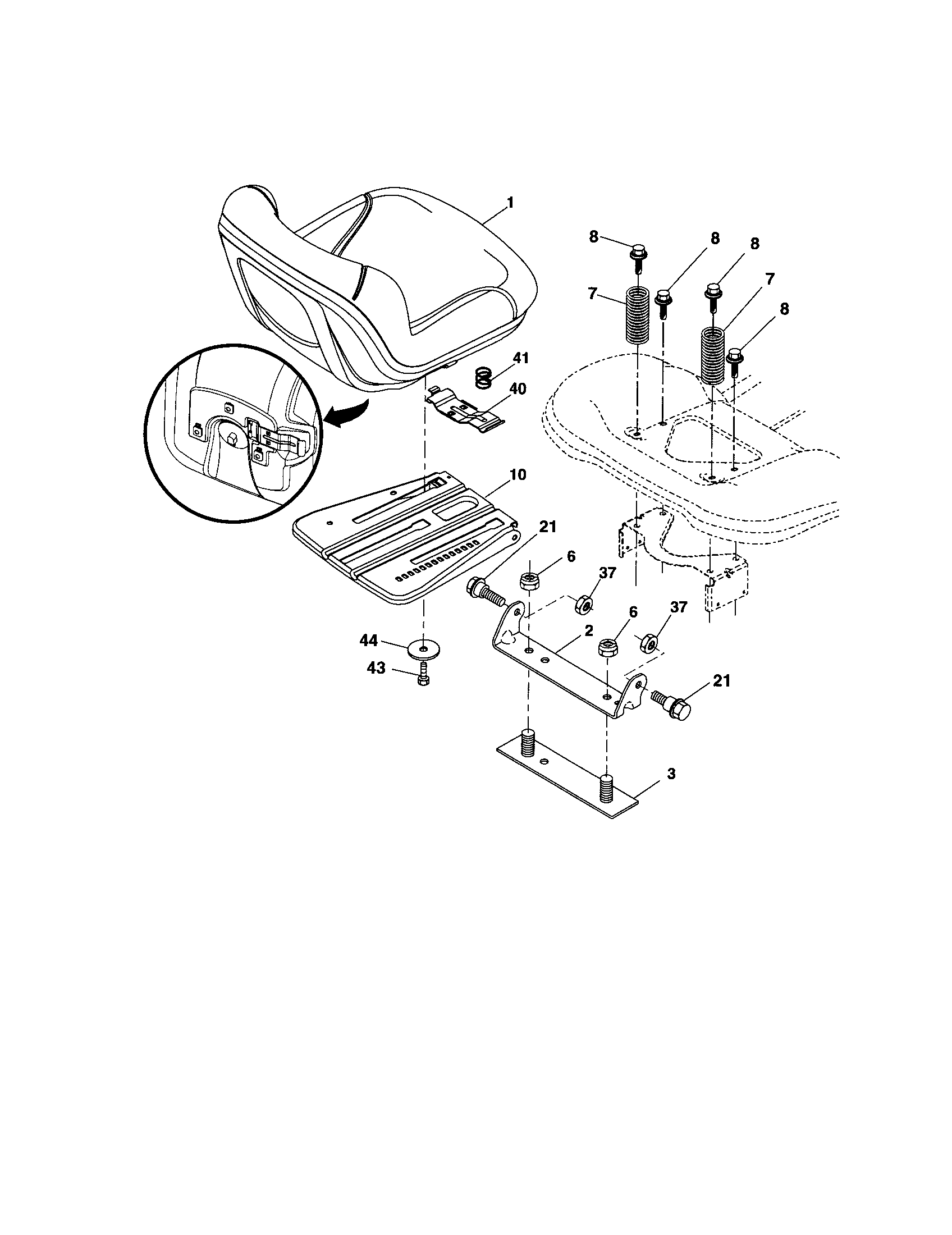 1
8
8
8
7
7
8
41
40
10
21
6
37
6
37
2
44
43
21
3