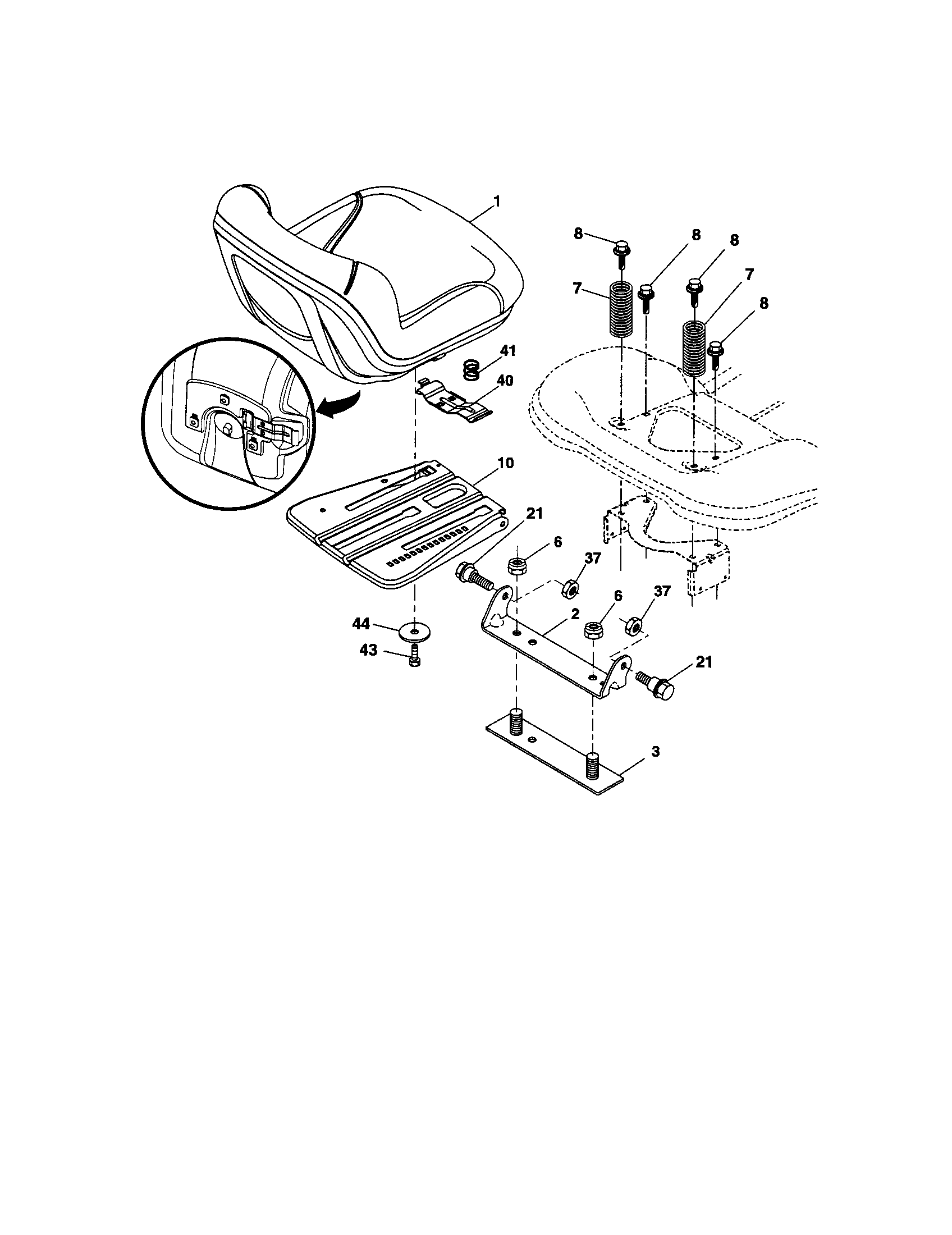 1
8
8
8
7
7
8
41
40
10
21
6
37
6
37
2
44
43
21
3