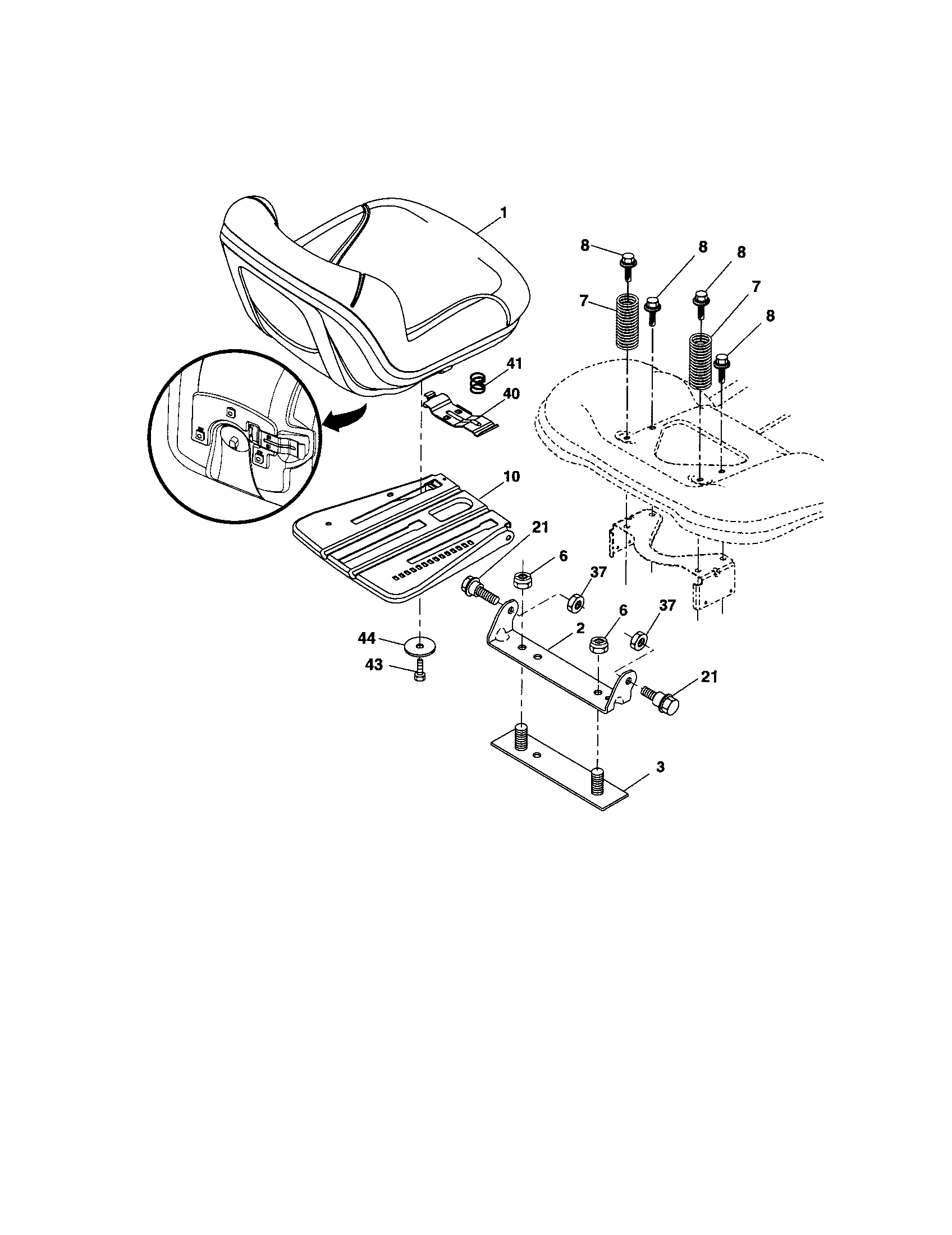 1
8
8
8
7
7
8
41
40
10
21
6
37
6
37
2
44
43
21
3