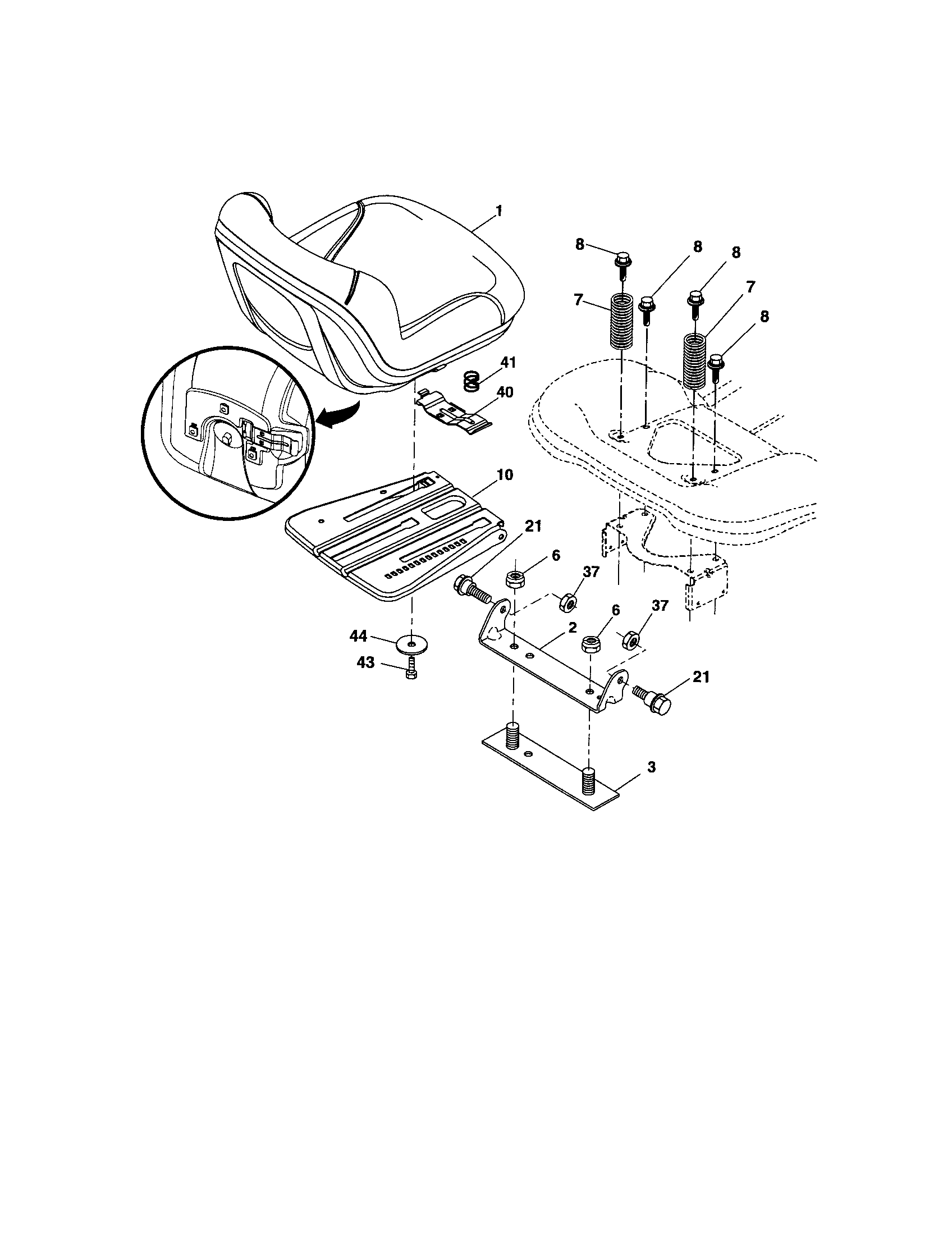 1
8
8
8
7
7
8
41
40
10
21
6
37
6
37
2
44
43
21
3