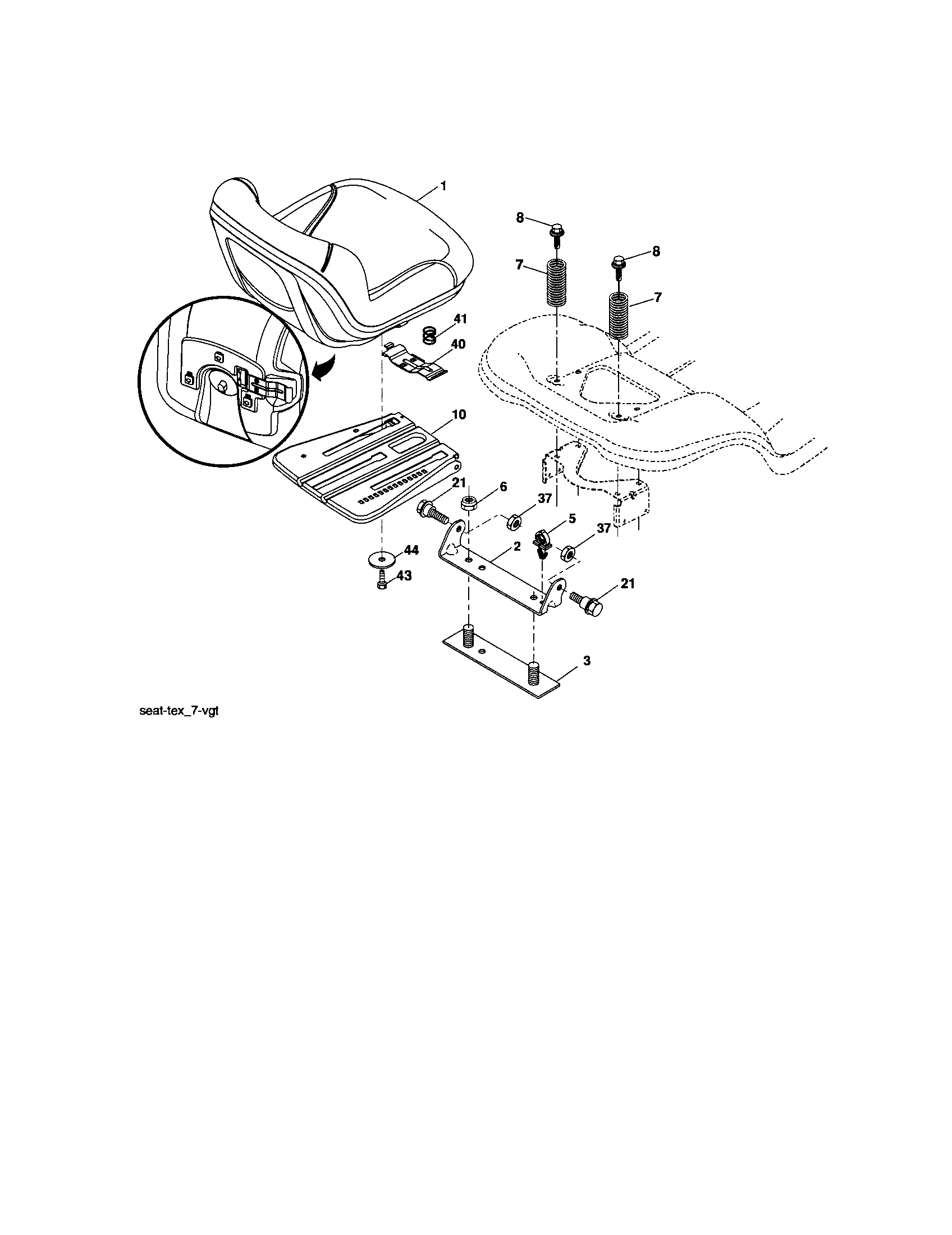 1
8
8
7
7
41
40
10
21
6
37
5
37
2
44
43
21
3

seat-tex_7-vgt