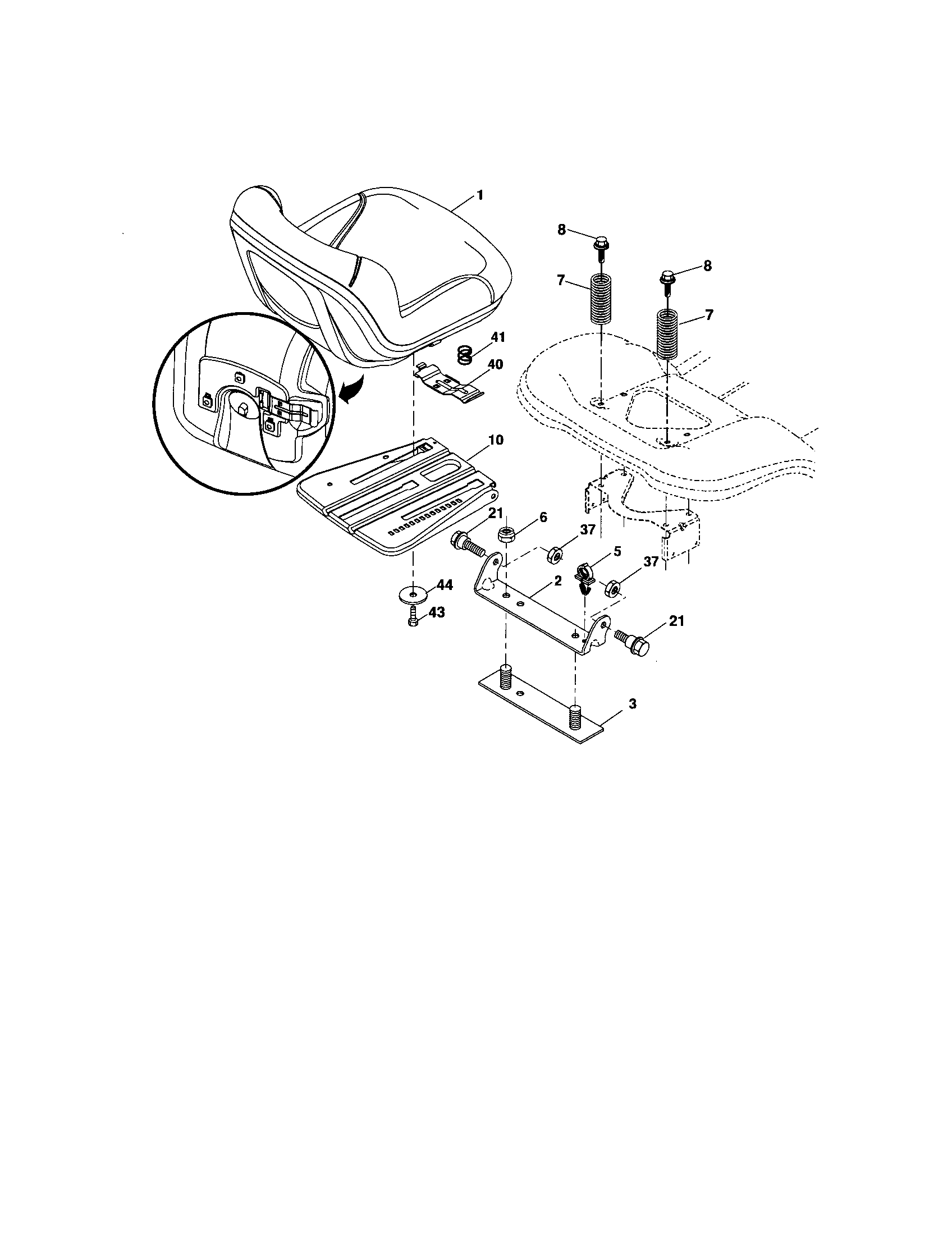 1
8
8
7
7
41
40
10
21
6
37
5
37
2
44
43
21
3