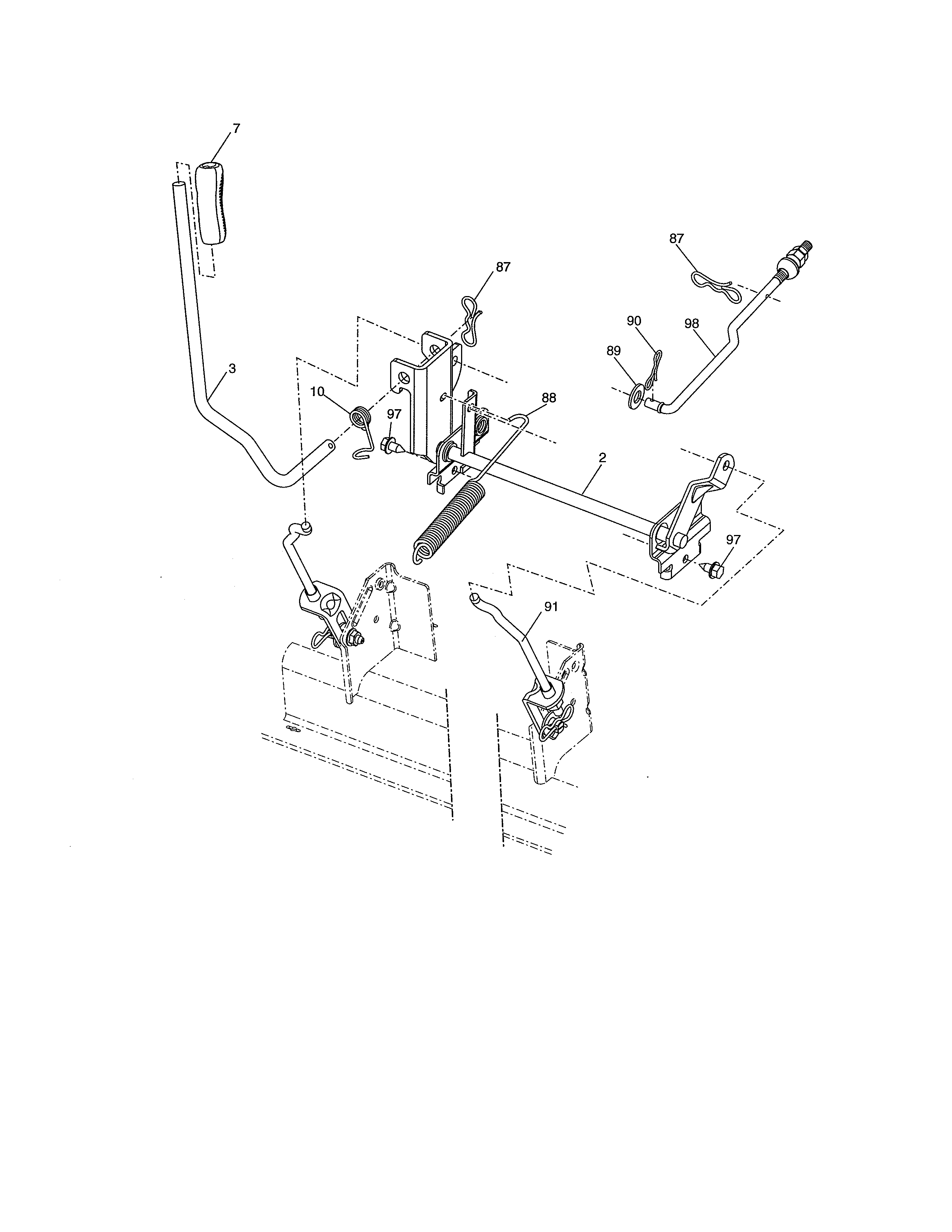 7
87
87
90
98
89
3
10
97
88
2
97
91