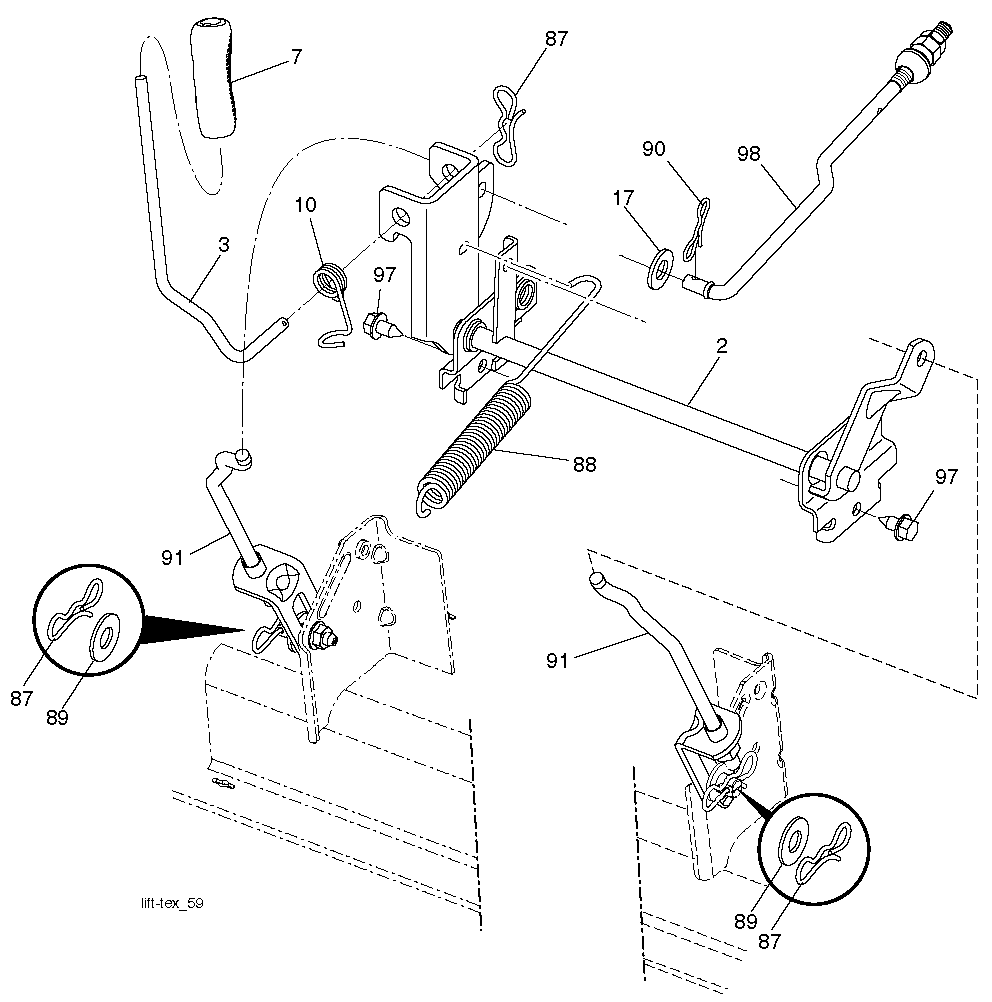 7
87
90
98
17
10
3
97
2
88
97
91
87
89
91
89
87
lift-tex_59