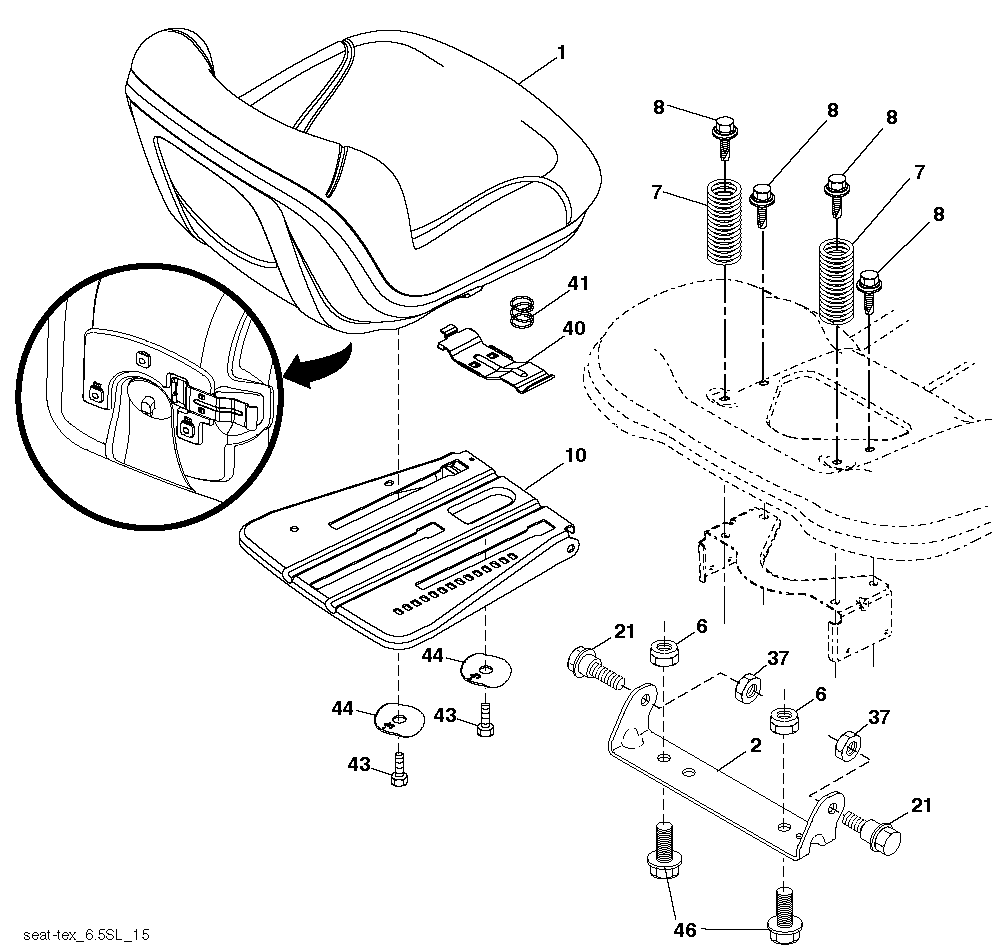 1
8
8
8
7
7
8
41
40
10
21
6
37
44
6
37
44
43
2
43
21
46
seat-tex_6.5SL_15