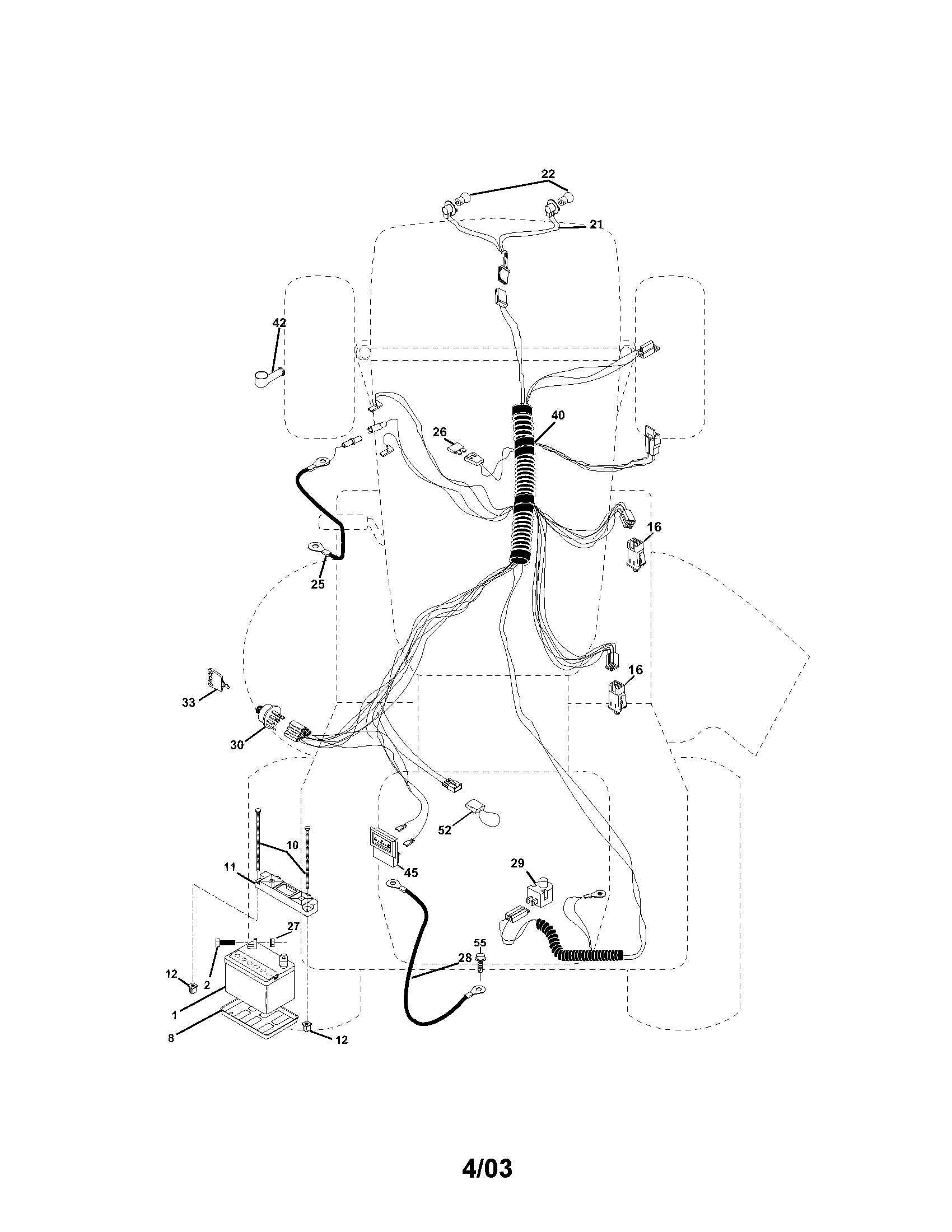 22
21
42
40
26
16
25
16
33
30
52
10
11
45
29
27
55
28
12
2
1
8
12

4/03