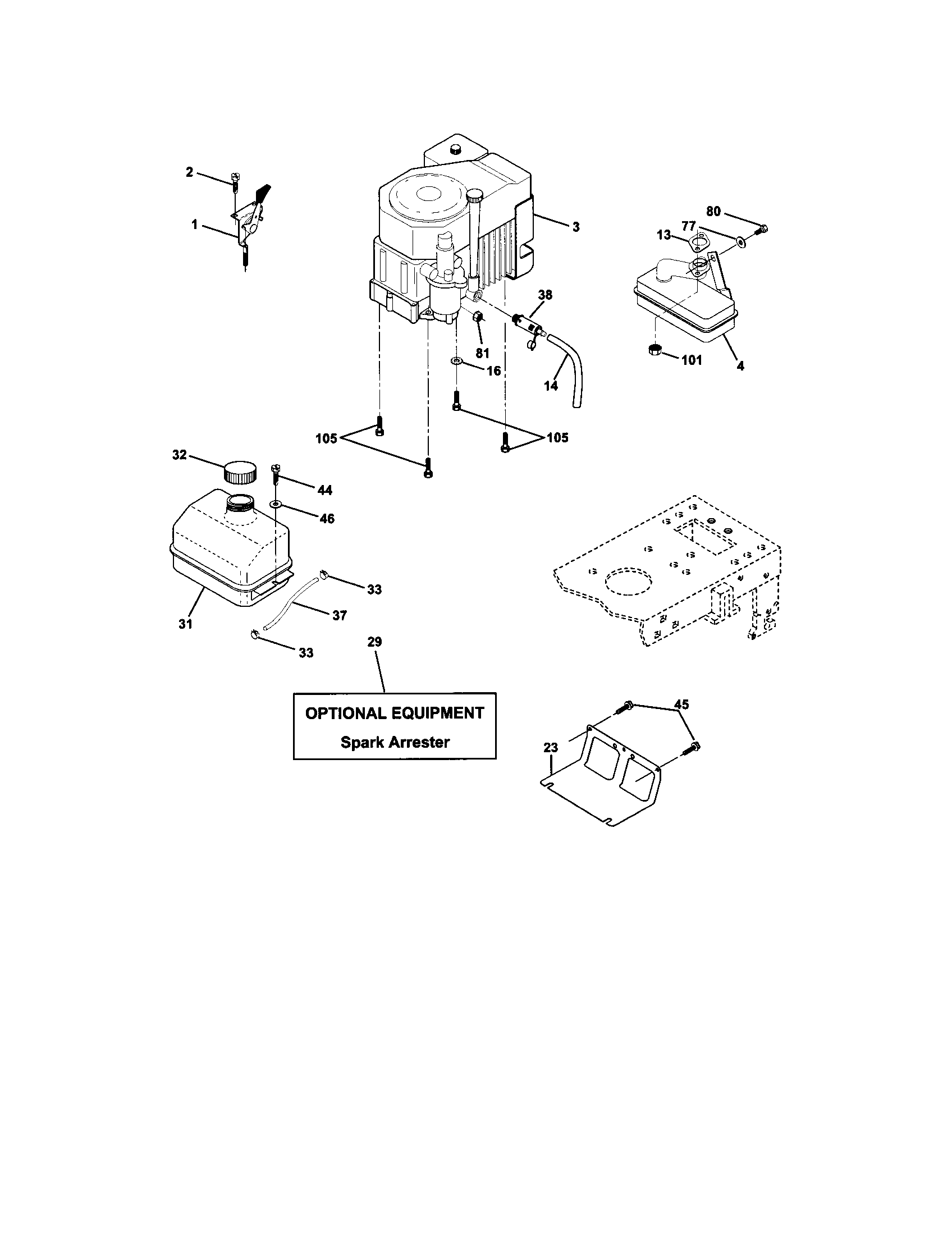 2
1
3
80
77
13
38
81
16
14
101
4
105
105
32
44
46
33
37
31
33
29
OPTIONAL EQUIPMENT
Spark Arrester
45
23