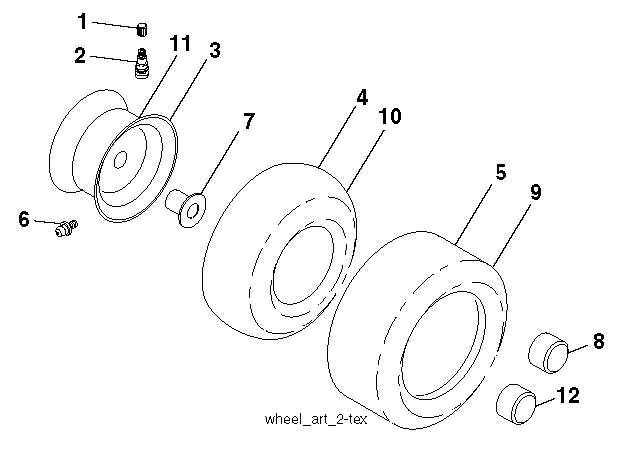 1
2
11
3
4
10
7
5
9
6
8
12
wheel_art_2-tex