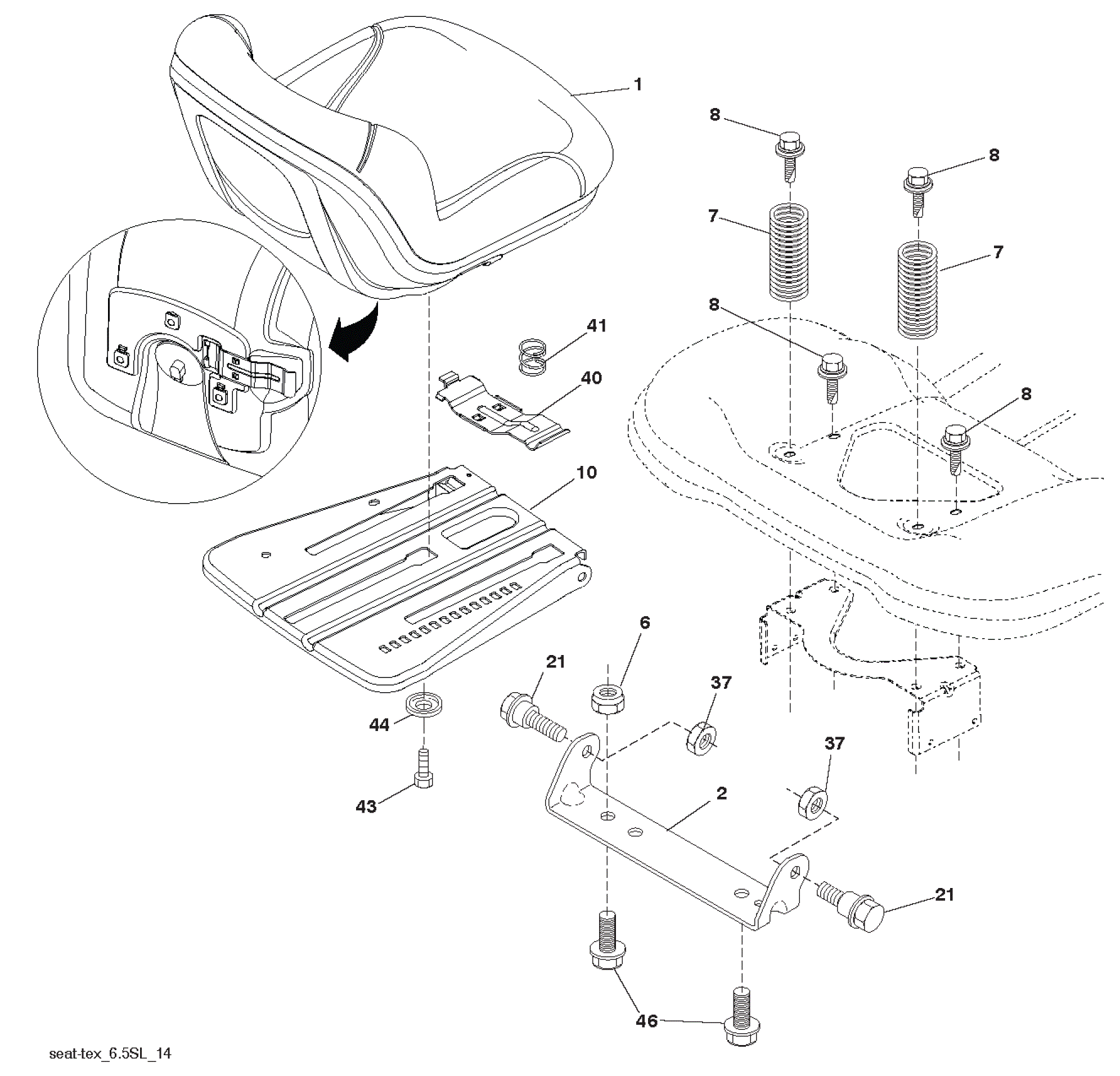 1
8
8
7
7
8
41
40
8
10
6
21
37
44
37
43
2
21
46
seat-tex_6.5SL_14