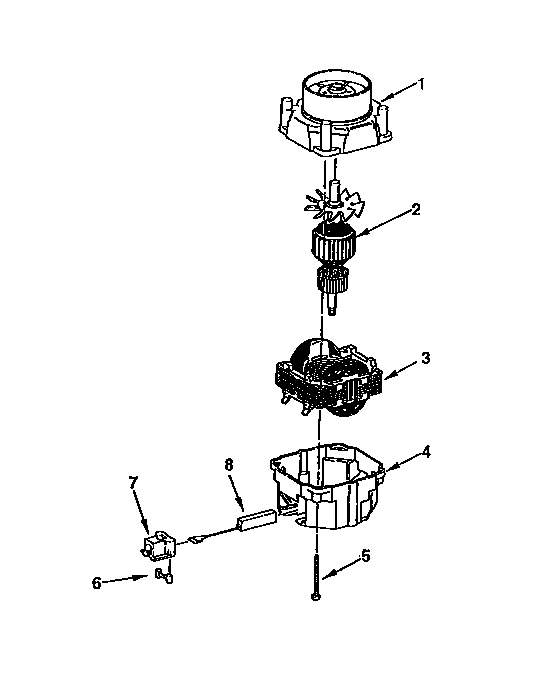 1
2
3
4
8
7
5
6