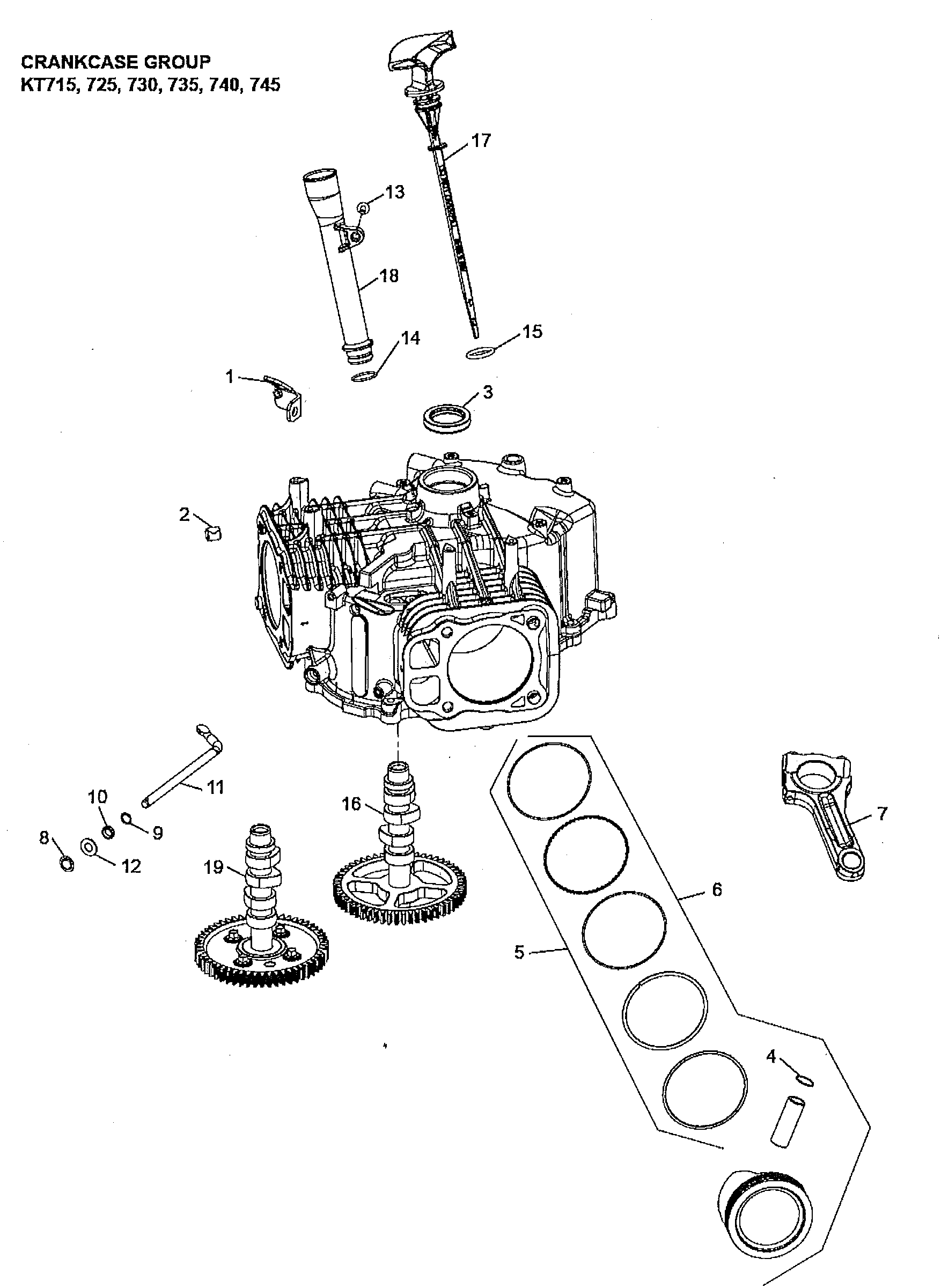 CRANKCASE GROUP
KT715, 725, 730, 735, 740, 745

17
13
18
14
15
1
3
2
11
10
9
8
12
16
19
7
6
5
4