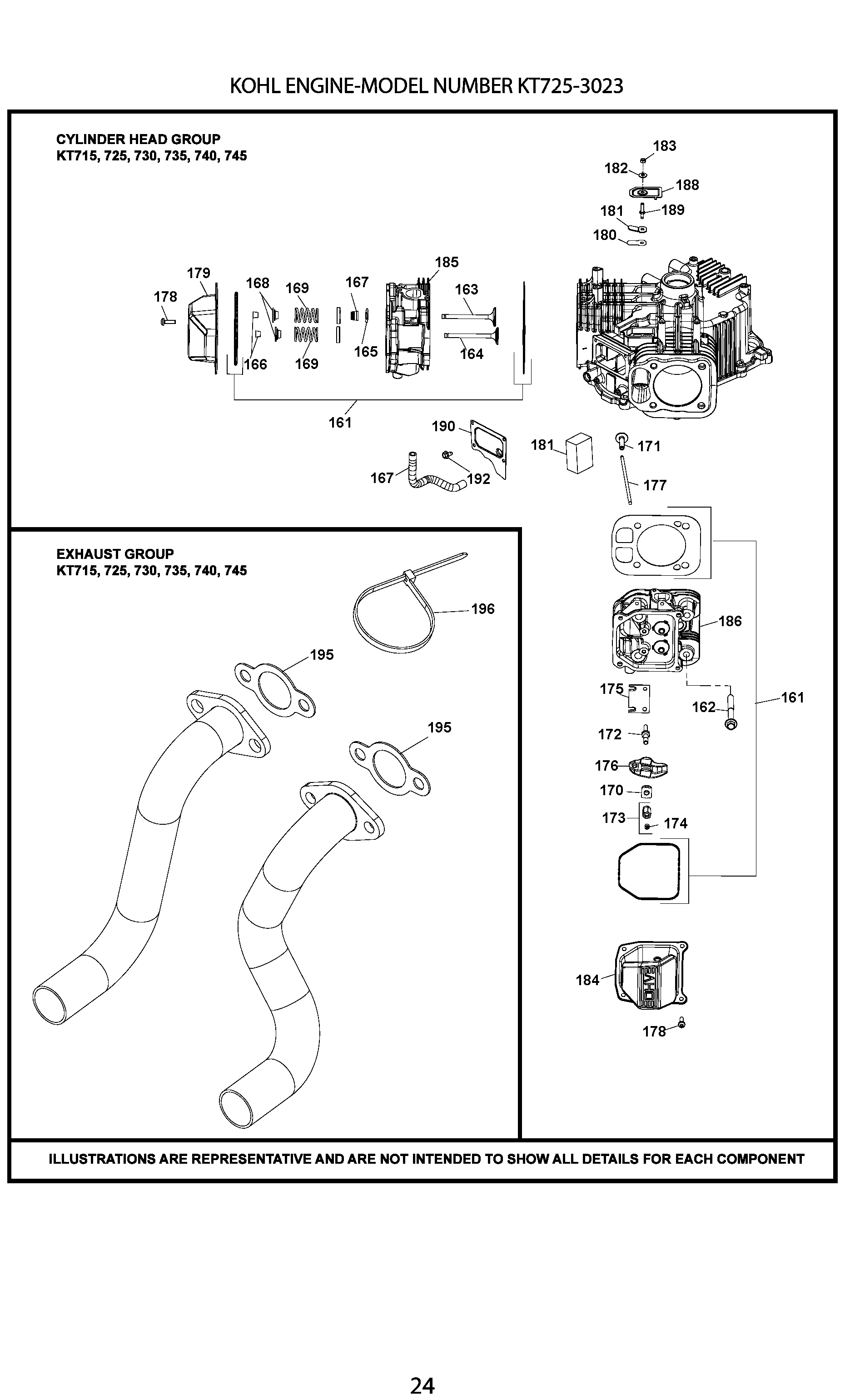 KOHL ENGINE-MODEL NUMBER KT725-3023

CYLINDER HEAD GROUP
KT715, 725, 730, 735, 740, 745

183
182
188
181
189
180
179
178
168
169
167
185
163
166
169
165
164
161
190
181
171
167
192
177

EXHAUST GROUP
KT715, 725, 730, 735, 740, 745

196
195
195
186
175
162
161
172
176
170
173
174
184
OHV
178

ILLUSTRATIONS ARE REPRESENTATIVE AND ARE NOT INTENDED TO SHOW ALL DETAILS FOR EACH COMPONENT

24