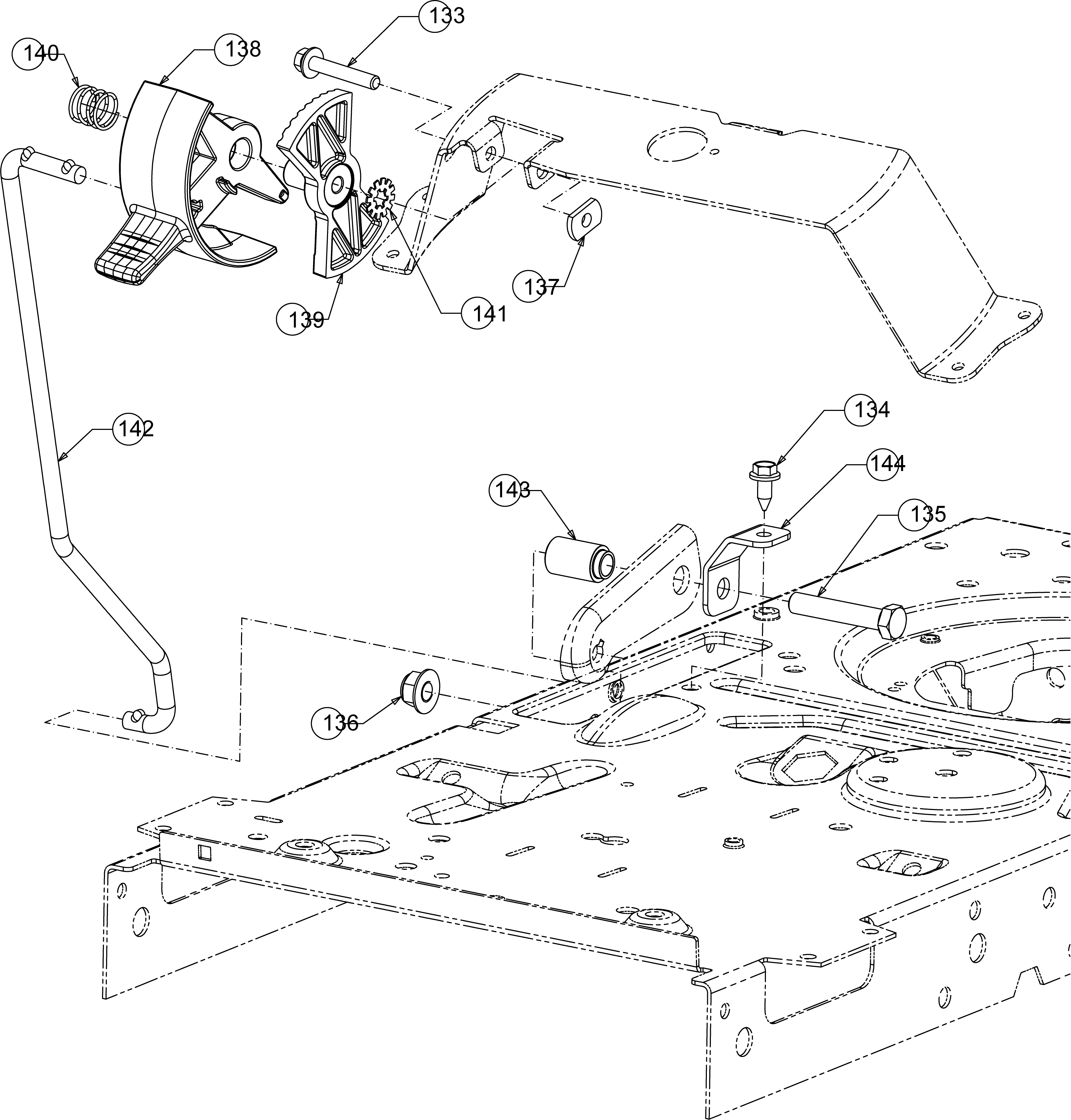 133
140
138
137
139
141
142
134
144
143
135
136