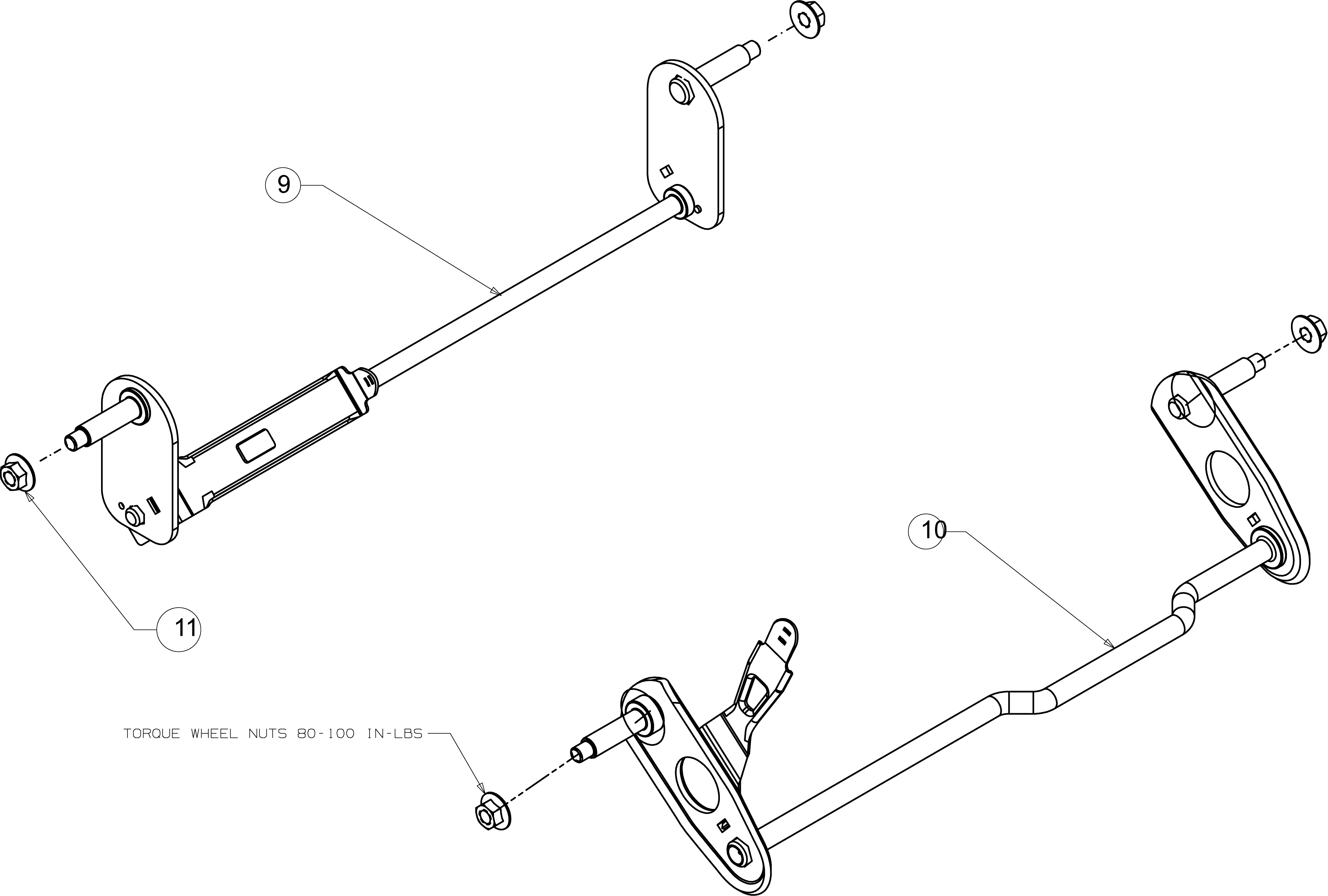 9

10

11

TORQUE WHEEL NUTS 80-100 IN-LBS