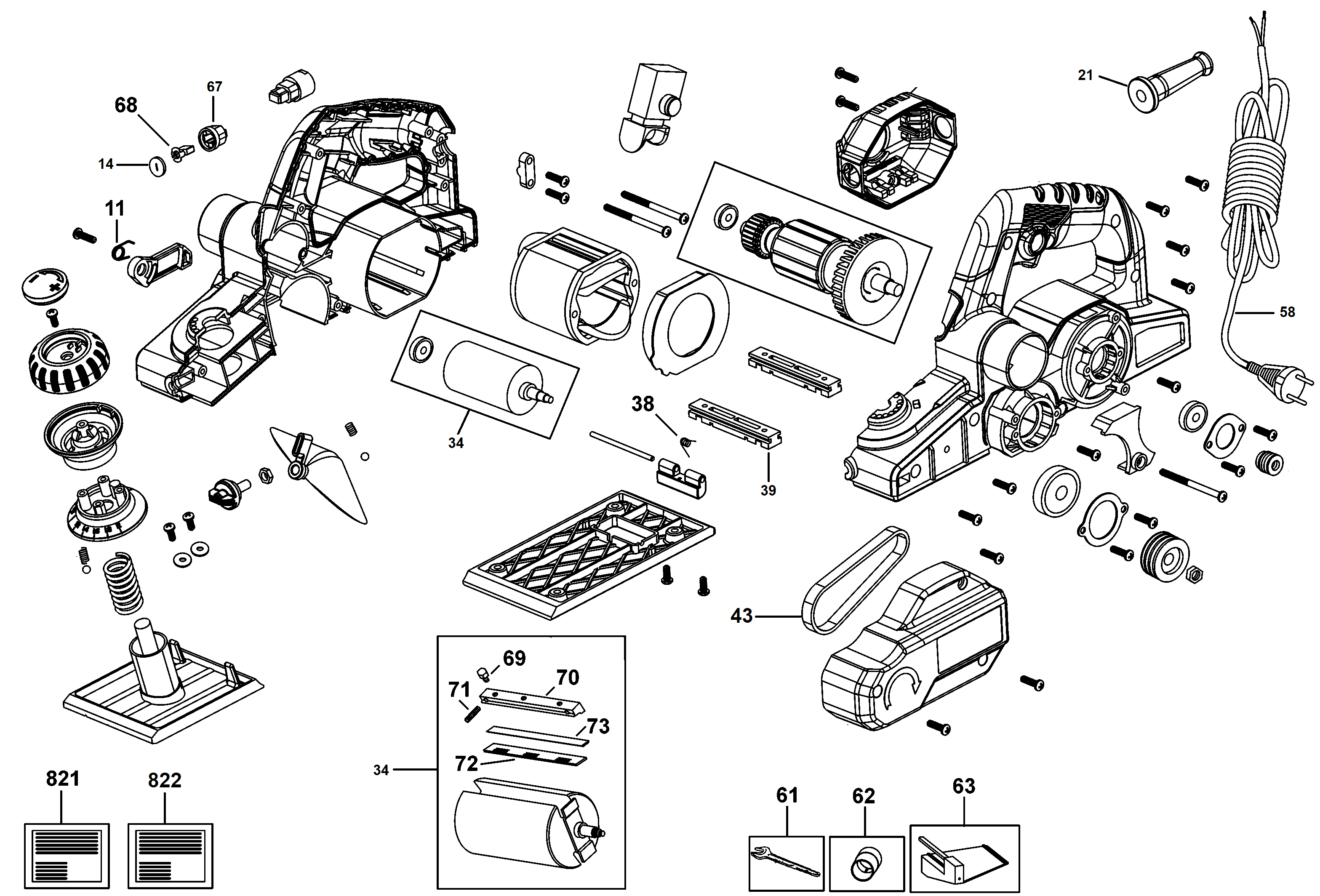 68
67
14
11
21
58
34
38
39
43
69
70
71
73
72
34
821
822
61
62
63