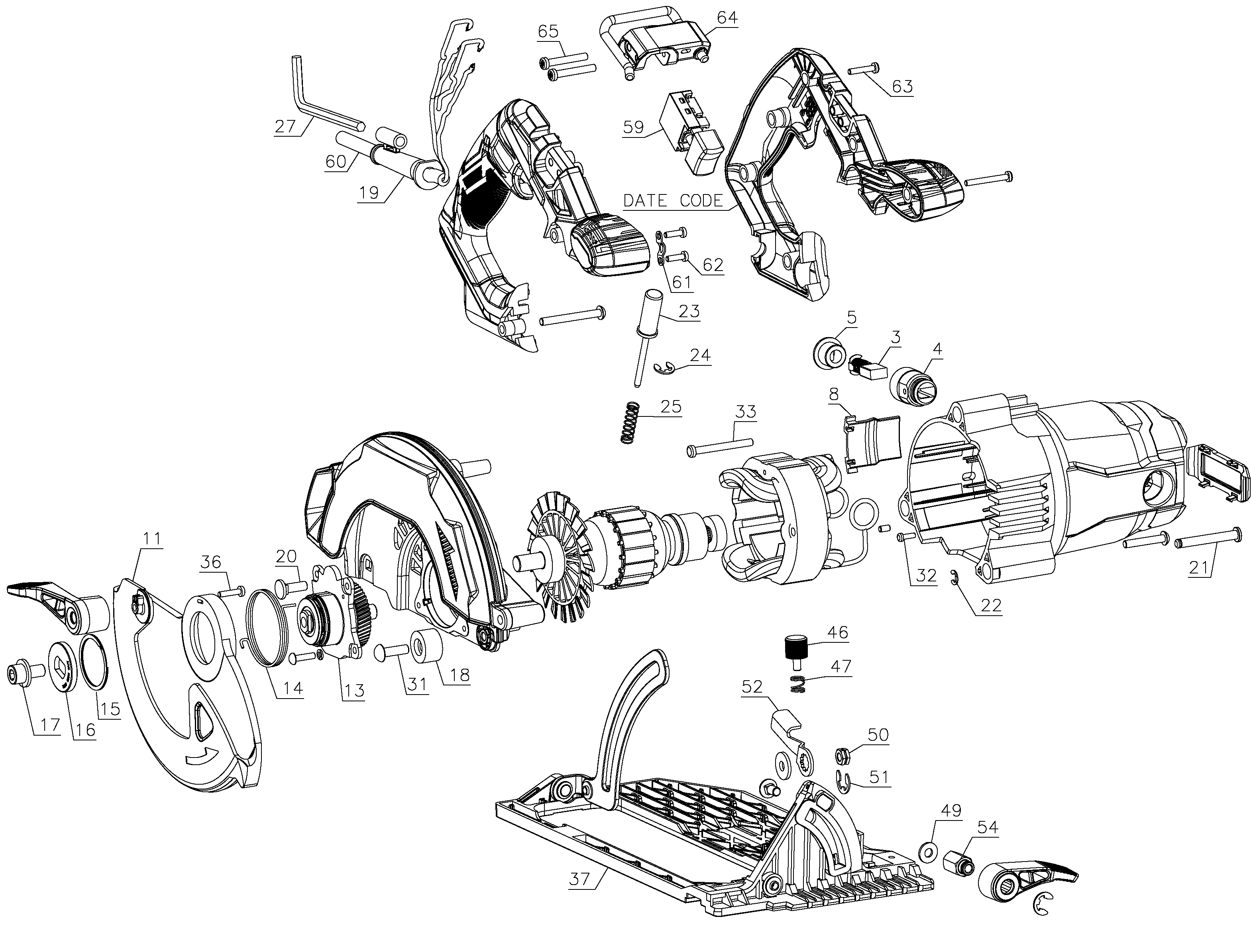 65
64
63
27
59
60
19
DATE CODE
62
61
23
5
3
4
24
25
33
8
11
36
20
32
21
22
14
13
31
18
17
16
15
46
47
52
50
51
49
54
37