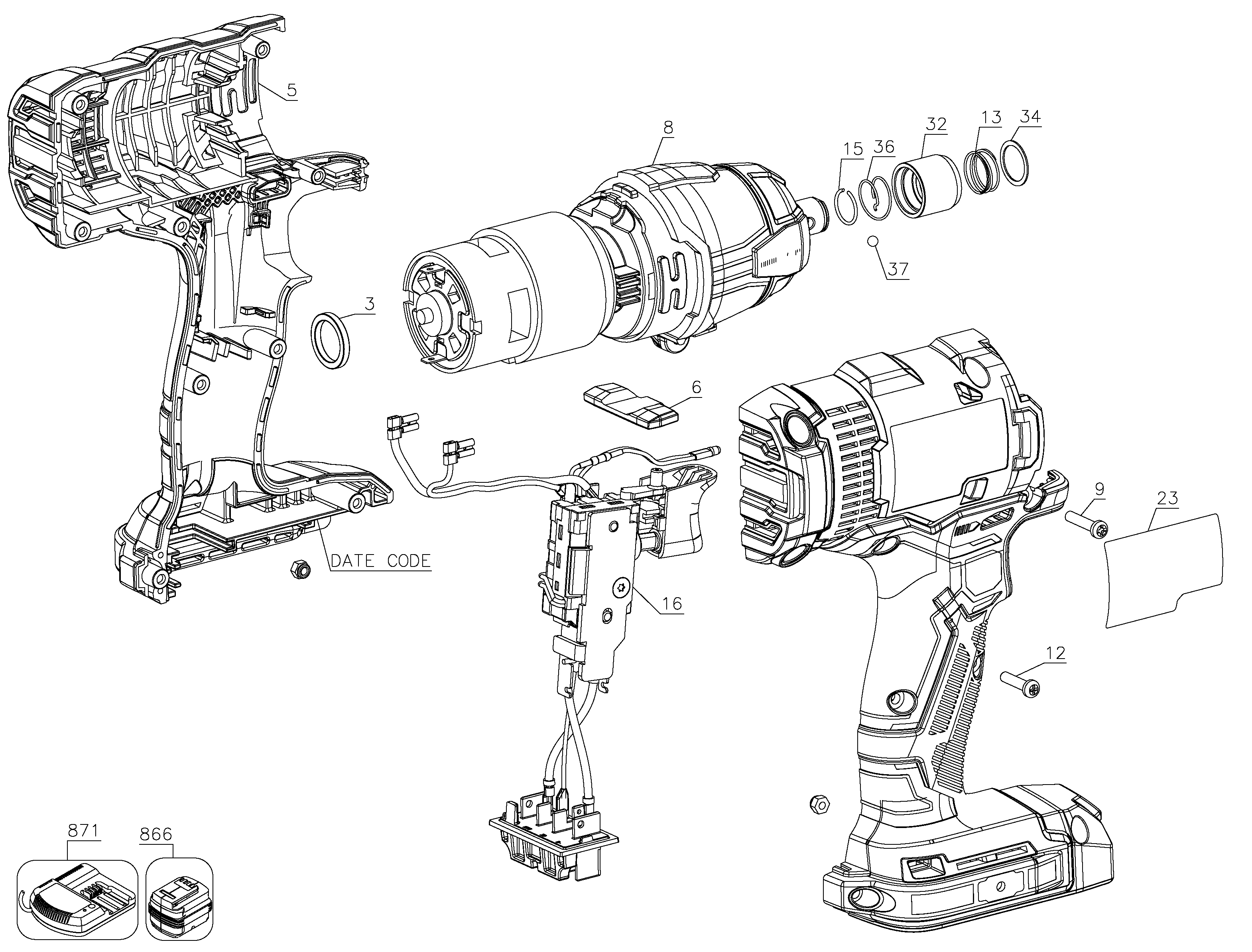 5

8

32

13

34

15

36

37

3

6

9

23

DATE CODE

16

12

871

866