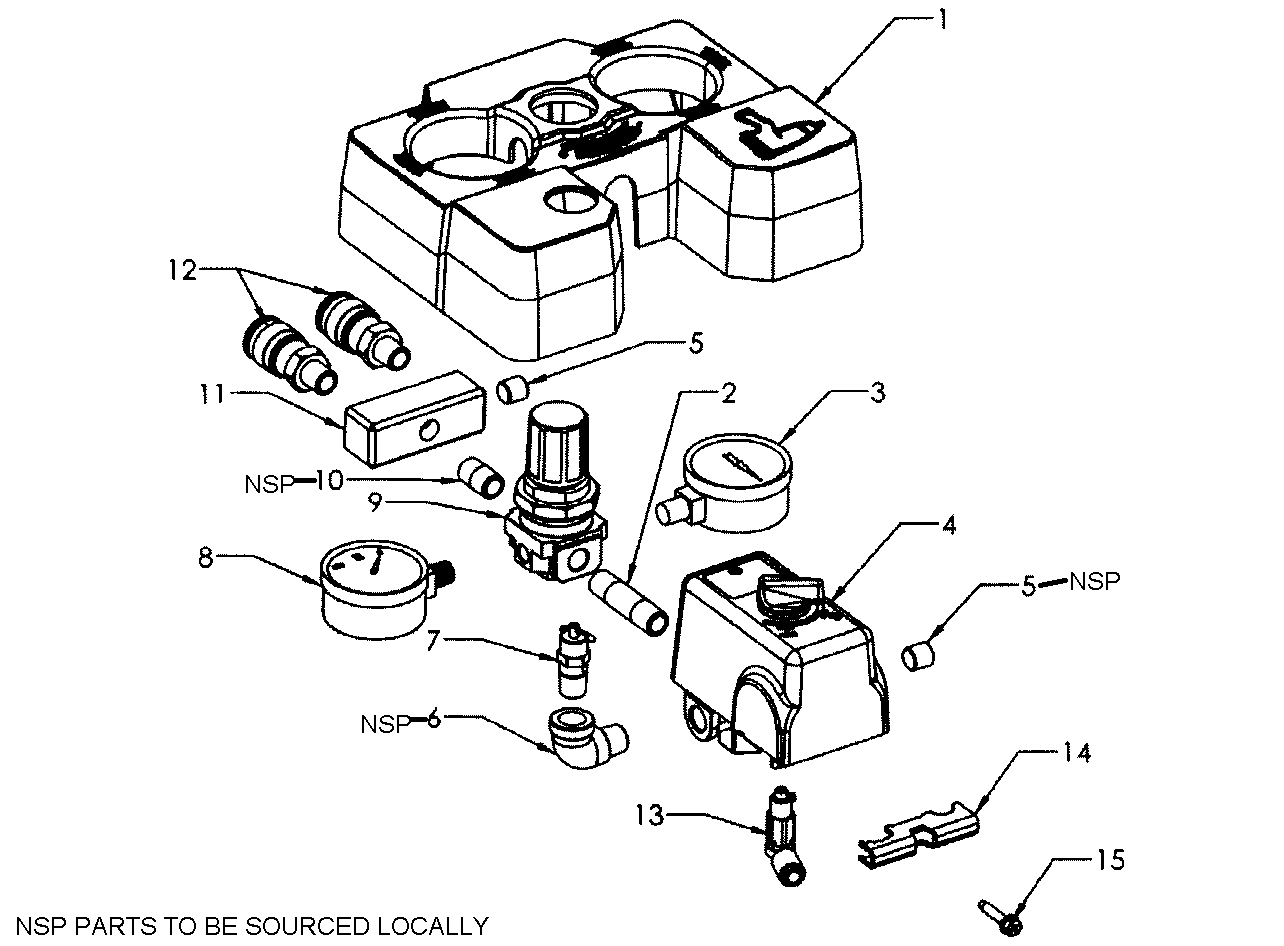 1

12

5

11

2

3

NSP 10

9

4

8

5 NSP

7

NSP 6

14

13

15

NSP PARTS TO BE SOURCED LOCALLY