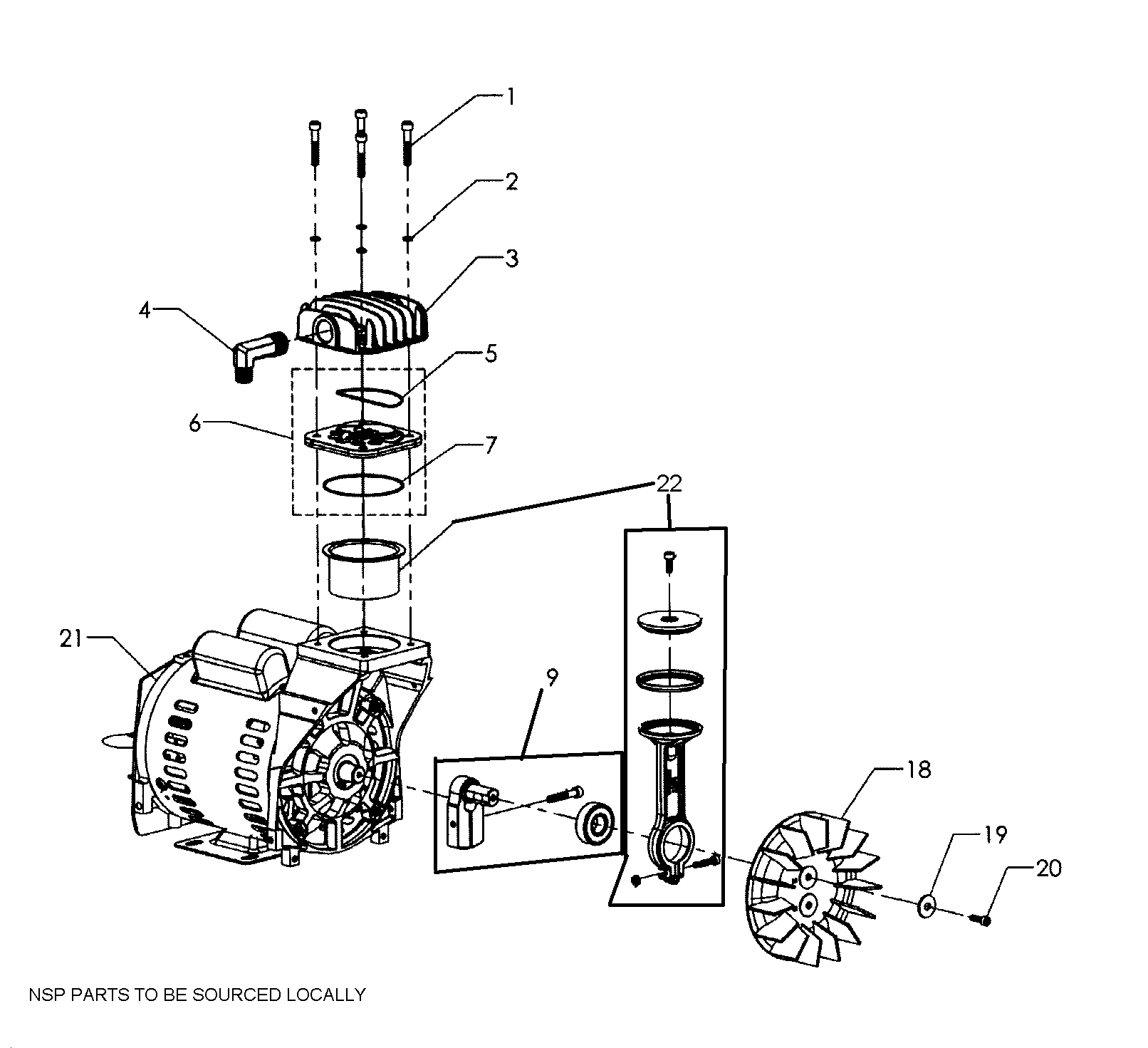 1
2
3
4
5
6
7
22
21
9
18
19
20
NSP PARTS TO BE SOURCED LOCALLY