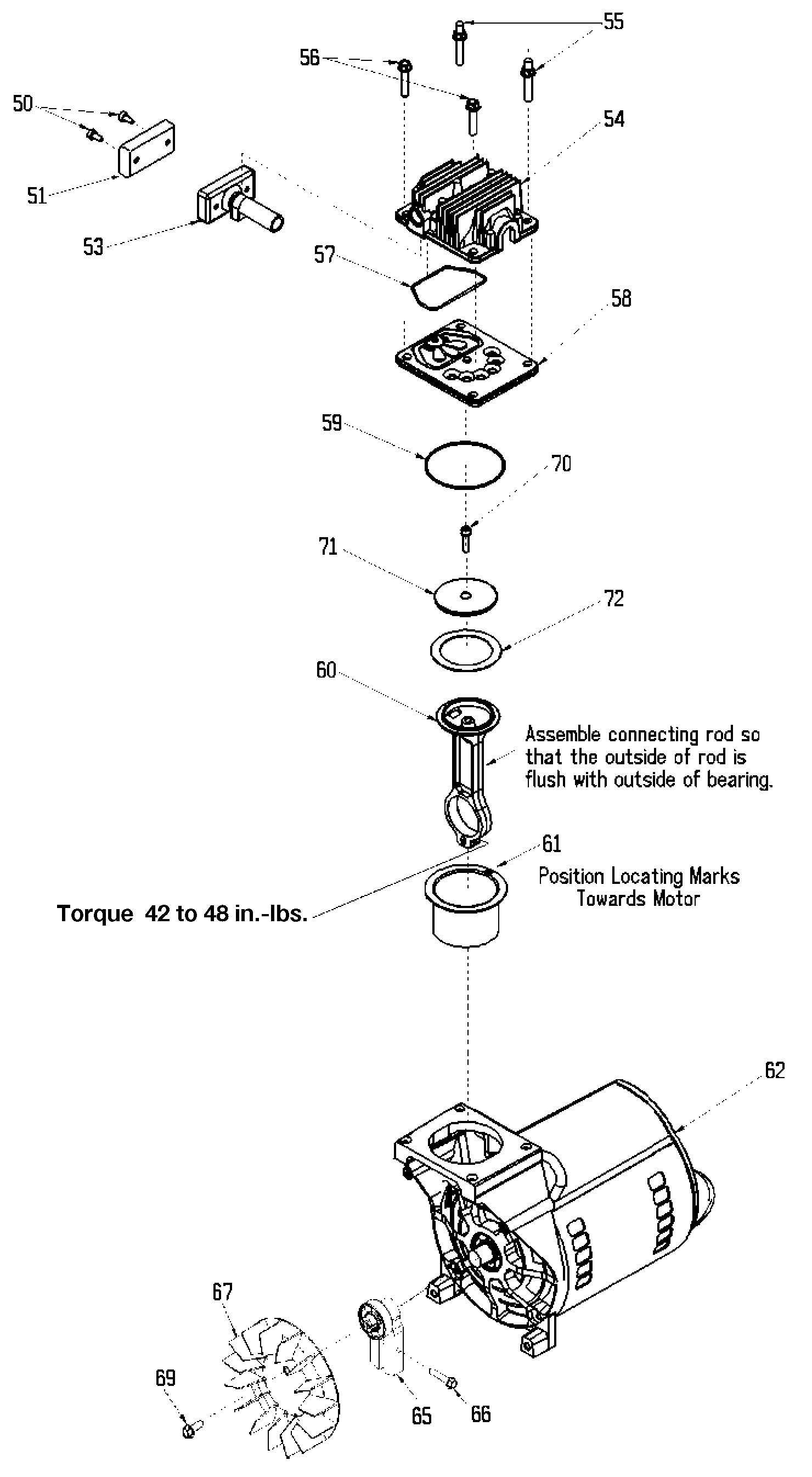 55
56
50
54
51
53
57
58
59
70
71
72
60
Assemble connecting rod so that the outside of rod is flush with outside of bearing.
61
Position Locating Marks Towards Motor
Torque 42 to 48 in.-lbs.
62
67
69
65
66