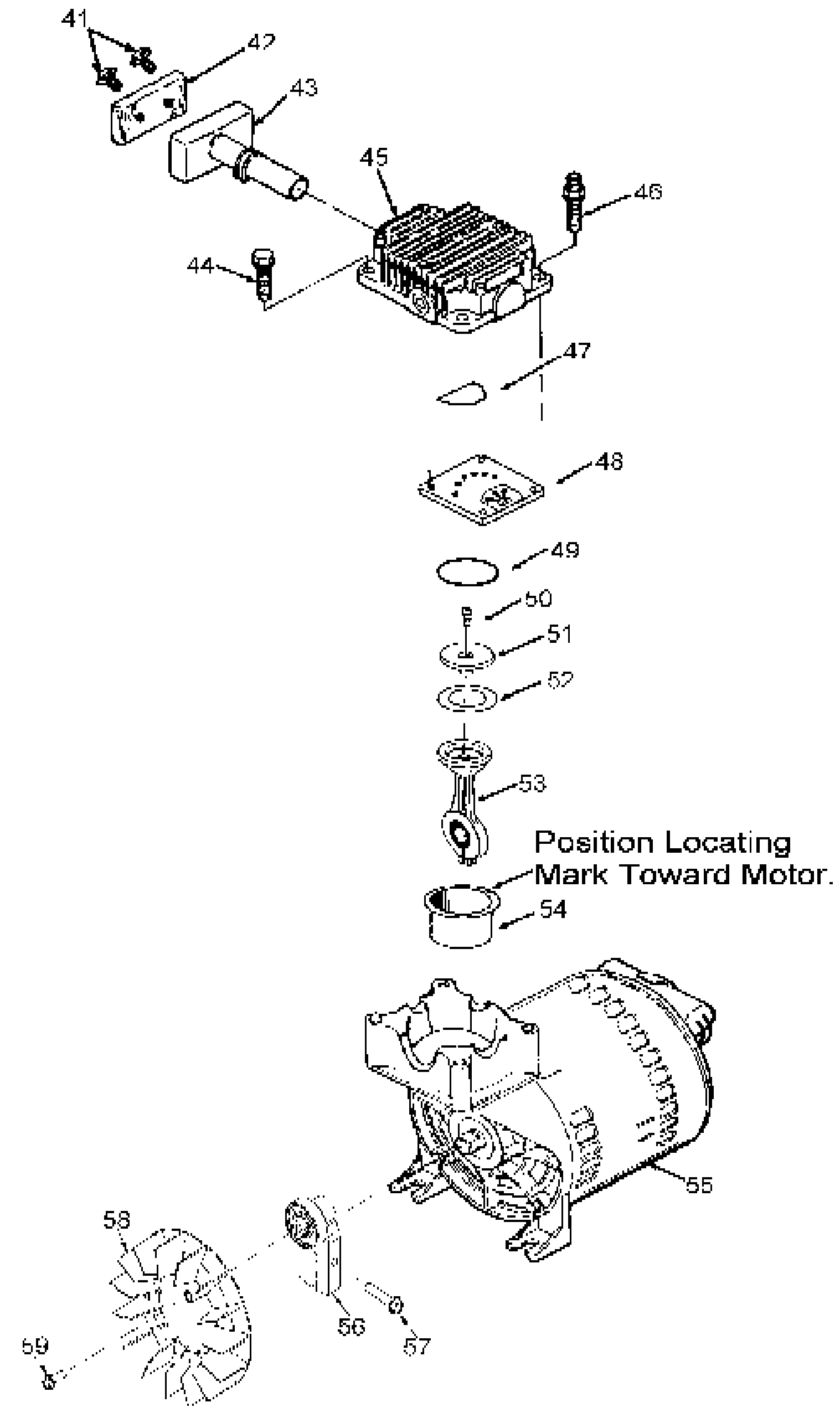 41
42
43
45
46
44
47
48
49
50
51
52
53
Position Locating Mark Toward Motor.
54
55
58
56
57
59