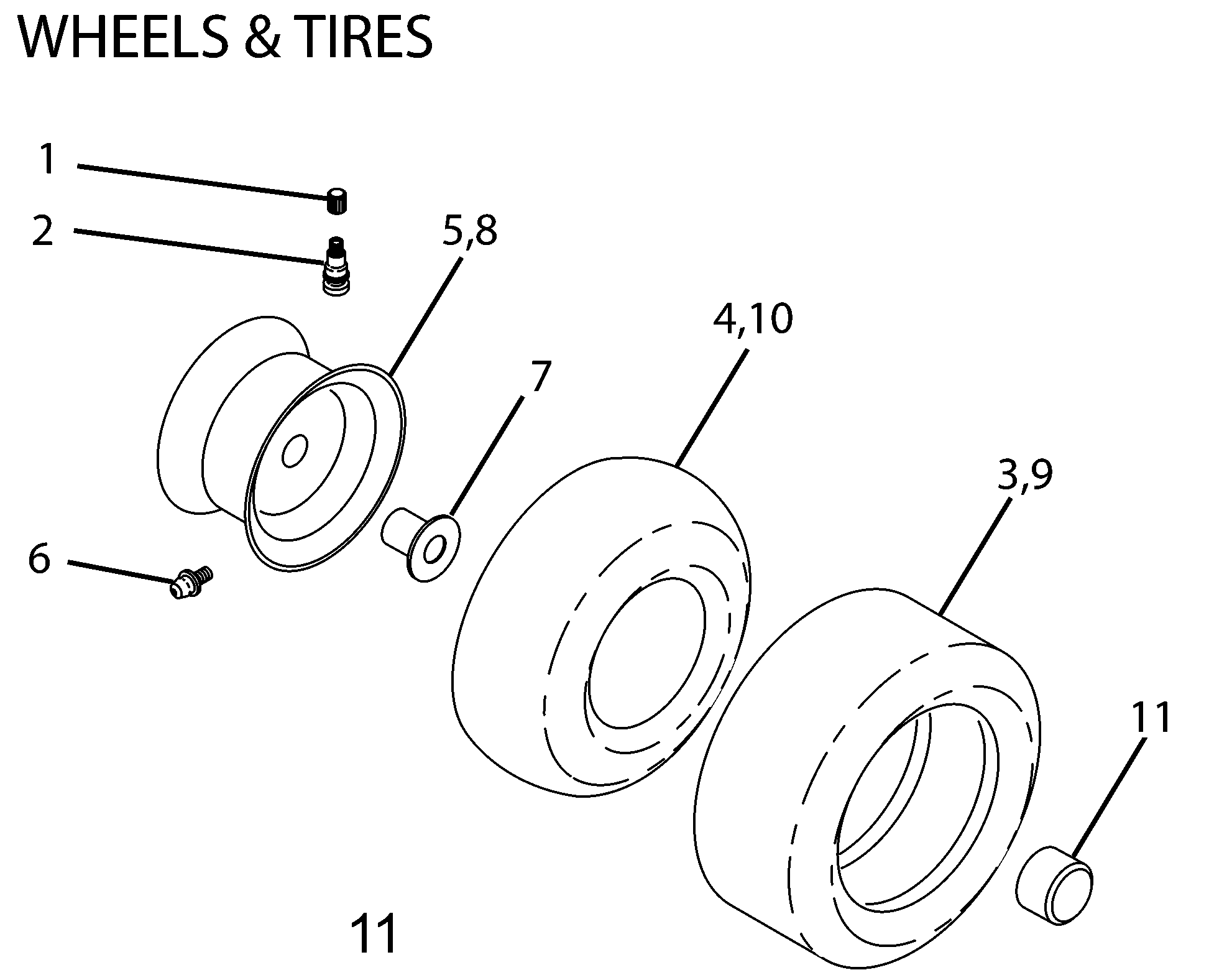 WHEELS & TIRES

1

2

5,8

4,10

7

3,9

6

11

11