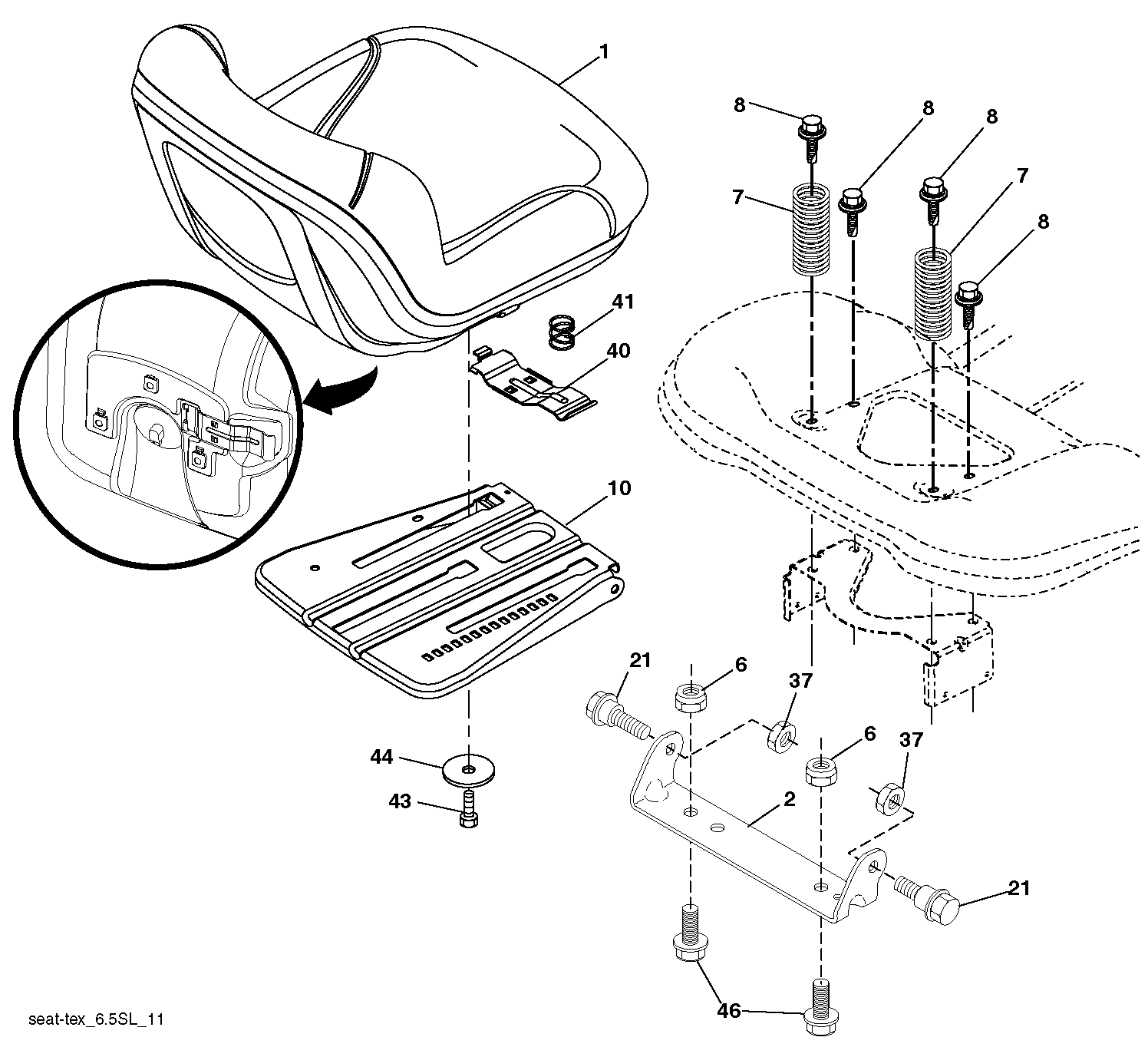 1
8
8
8
7
7
8
41
40
10
21
6
37
6
37
44
43
2
21
46
seat-tex_6.5SL_11