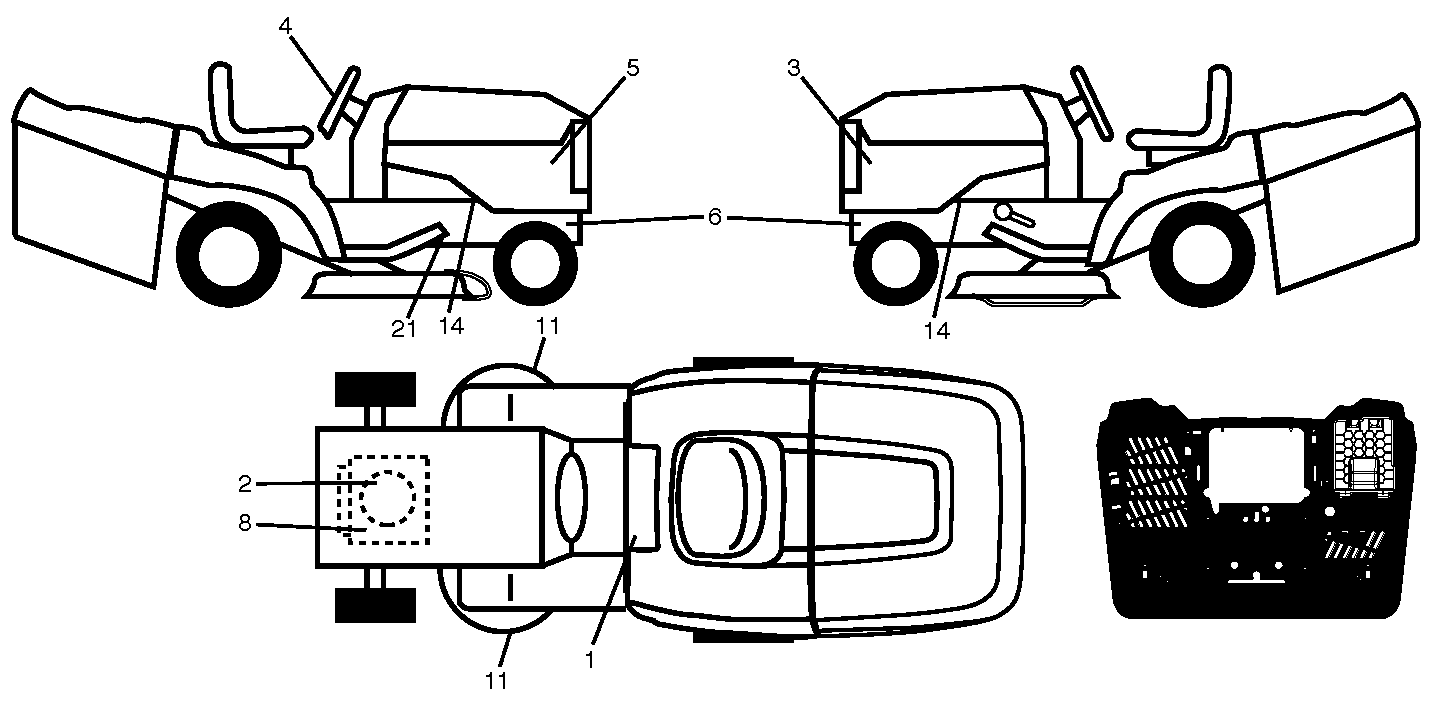 4
5
3
6
21
14
14
11
2
8
1
11