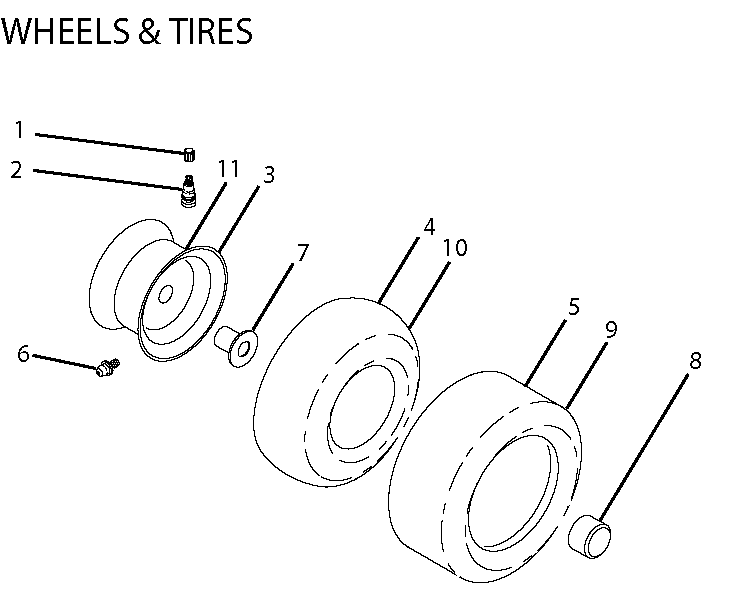 WHEELS & TIRES

1
2
11
3
4
10
7
5
9
8
6