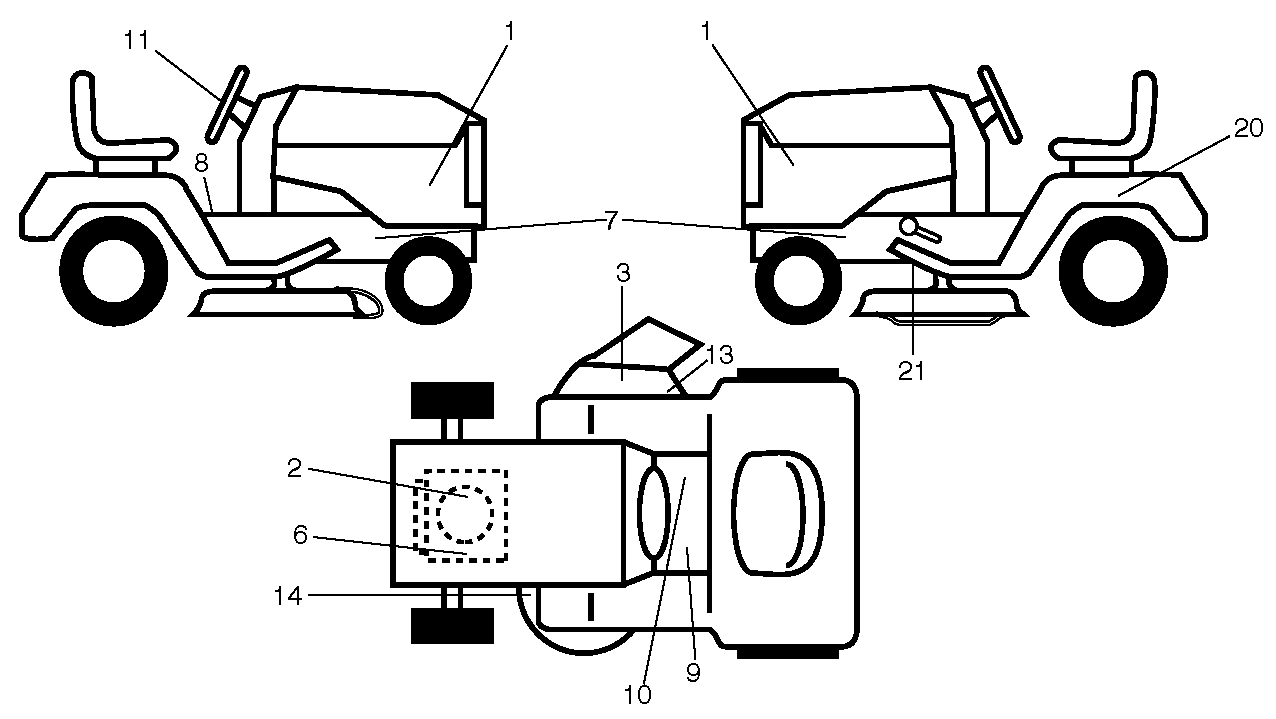 11
1
1
20
8
7
3
13
21
2
6
14
10
9