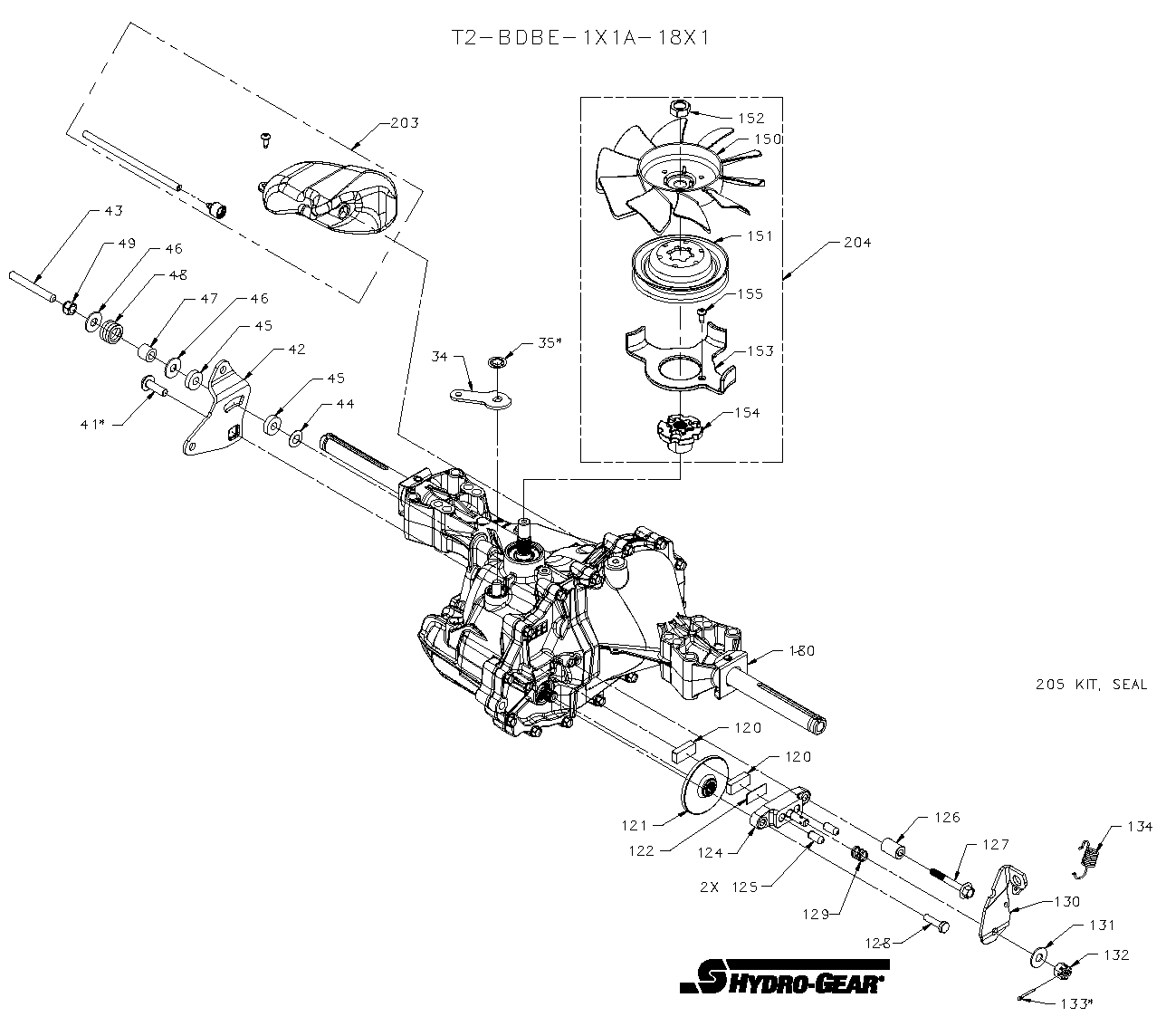 T2-BDBE-1X1A-18X1

203

152

150

151

204

155

153

154

43

49

46

48

47

46

45

42

45

44

41*

34

35*

180

205 KIT, SEAL

120

120

121

122

124

2X 125

126

127

129

128

130

131

132

133*

134

HYDRO-GEAR