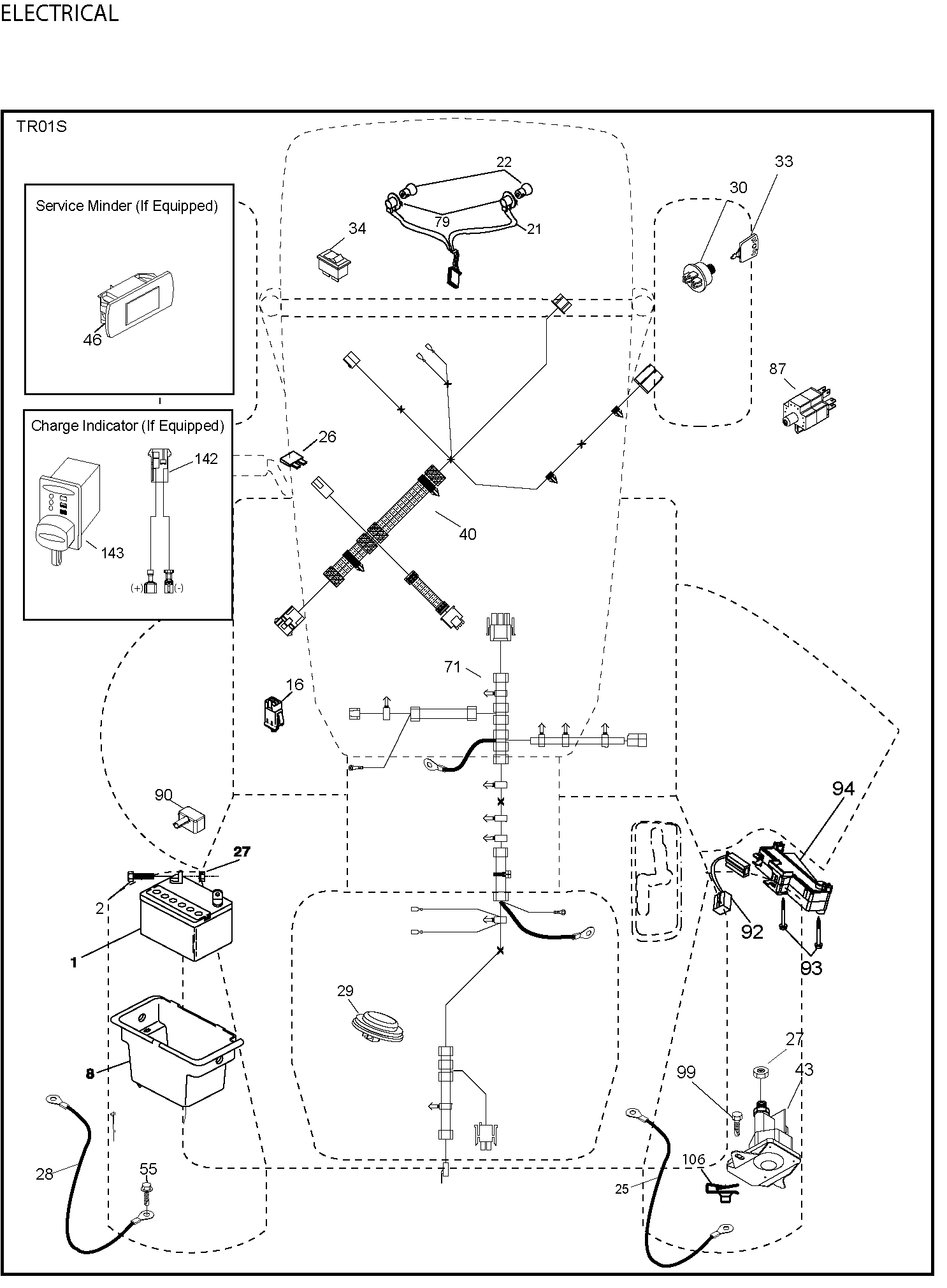 ELECTRICAL

TR01S

Service Minder (If Equipped)

46

Charge Indicator (If Equipped)

142

143

(+) (-)

22

79

21

34

30

33

87

26

40

71

16

90

27

2

1

8

28

55

29

94

92

93

27

43

99

106

25