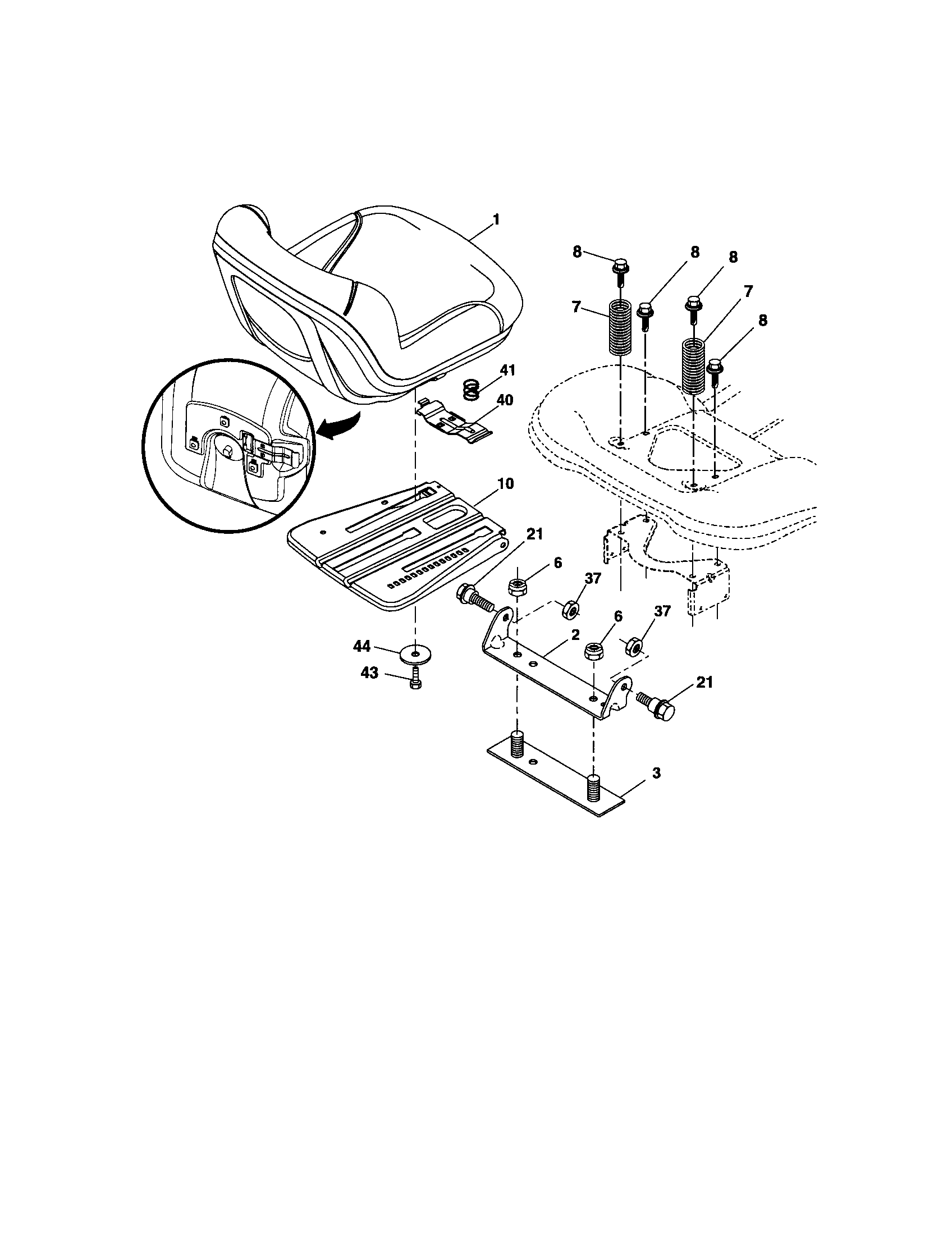 1
8
8
8
7
7
8
41
40
10
21
6
37
6
37
2
44
43
21
3